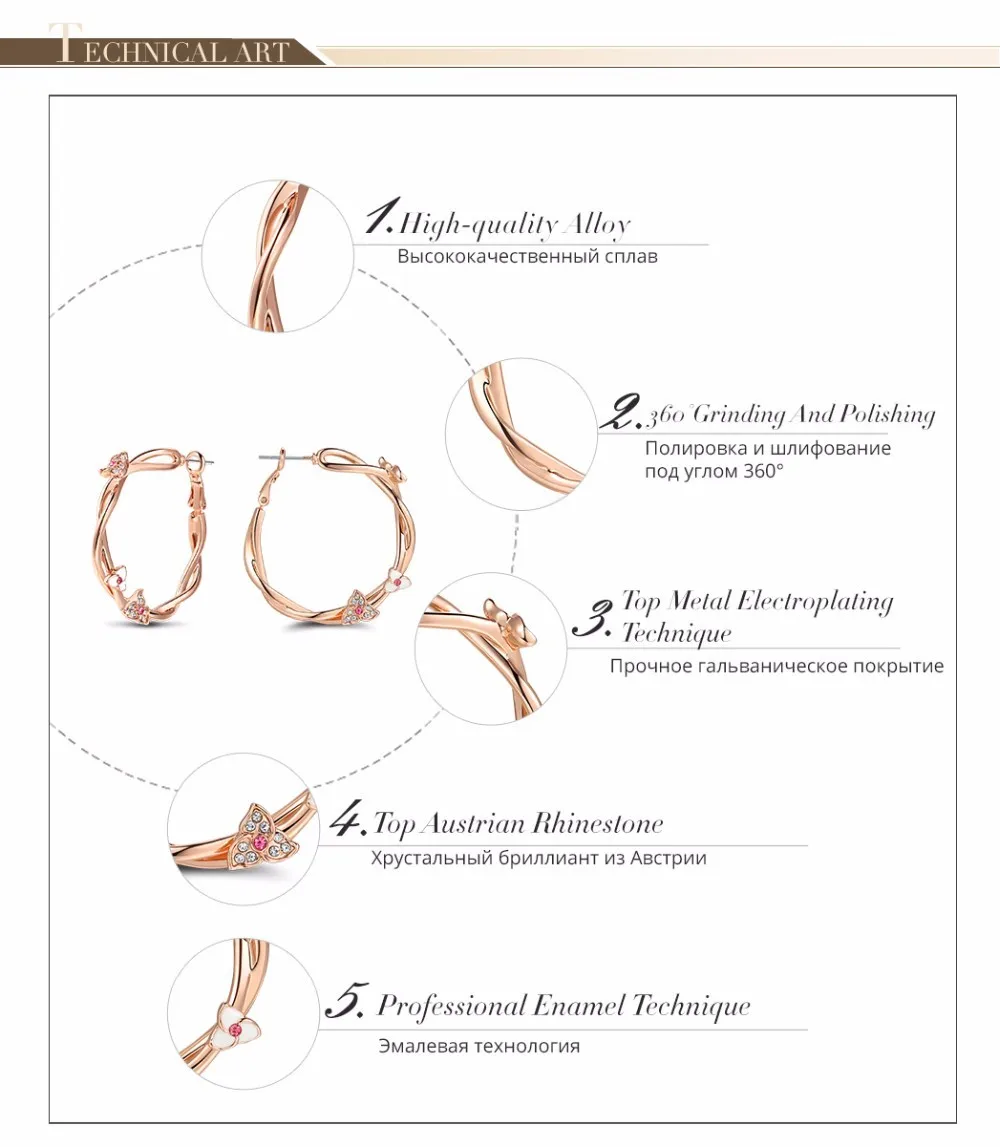 TECHNICAL ART

1. High-quality Alloy
Высококачественный сплав

2. 360° Grinding And Polishing
Полировка и шлифование под углом 360°

3. Top Metal Electroplating Technique
Прочное гальваническое покрытие

4. Top Austrian Rhinestone
Хрустальный бриллиант из Австрии

5. Professional Enamel Technique
Эмалевая технология