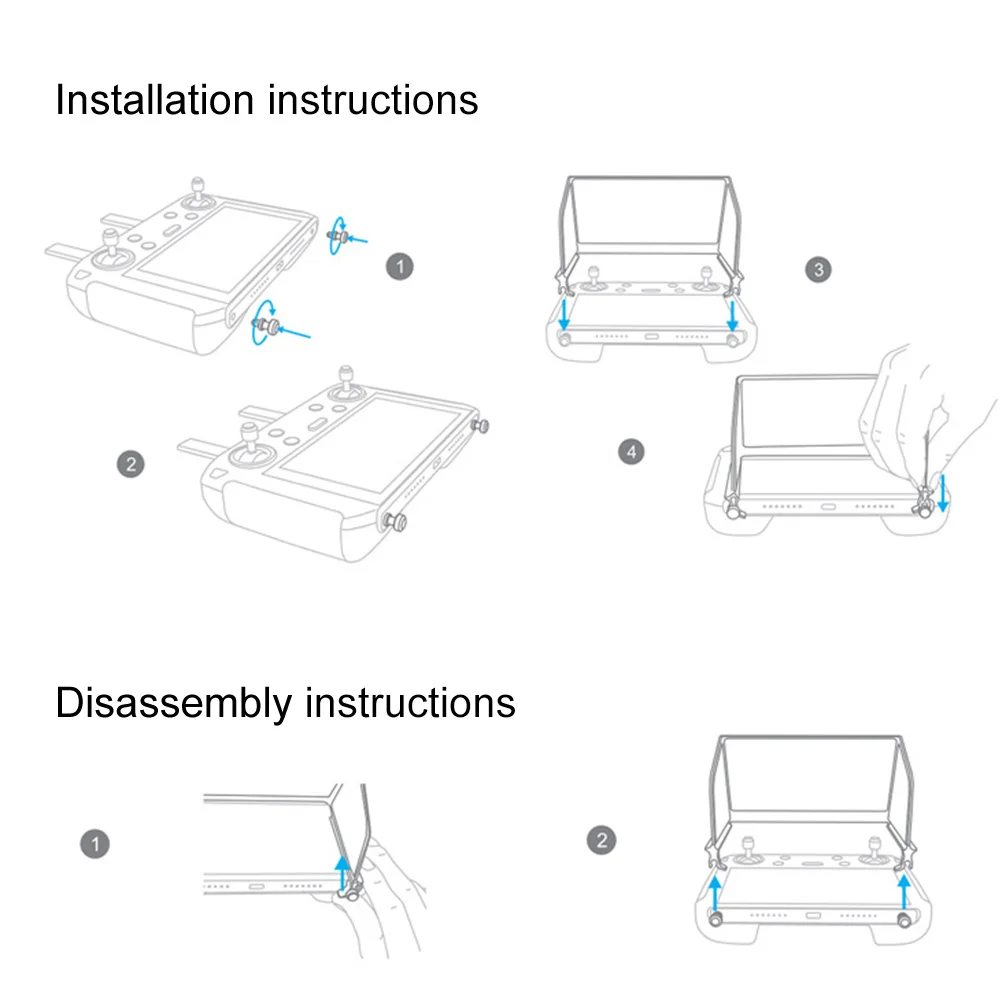 Installation instructions

1

3

2

4

Disassembly instructions

1

2