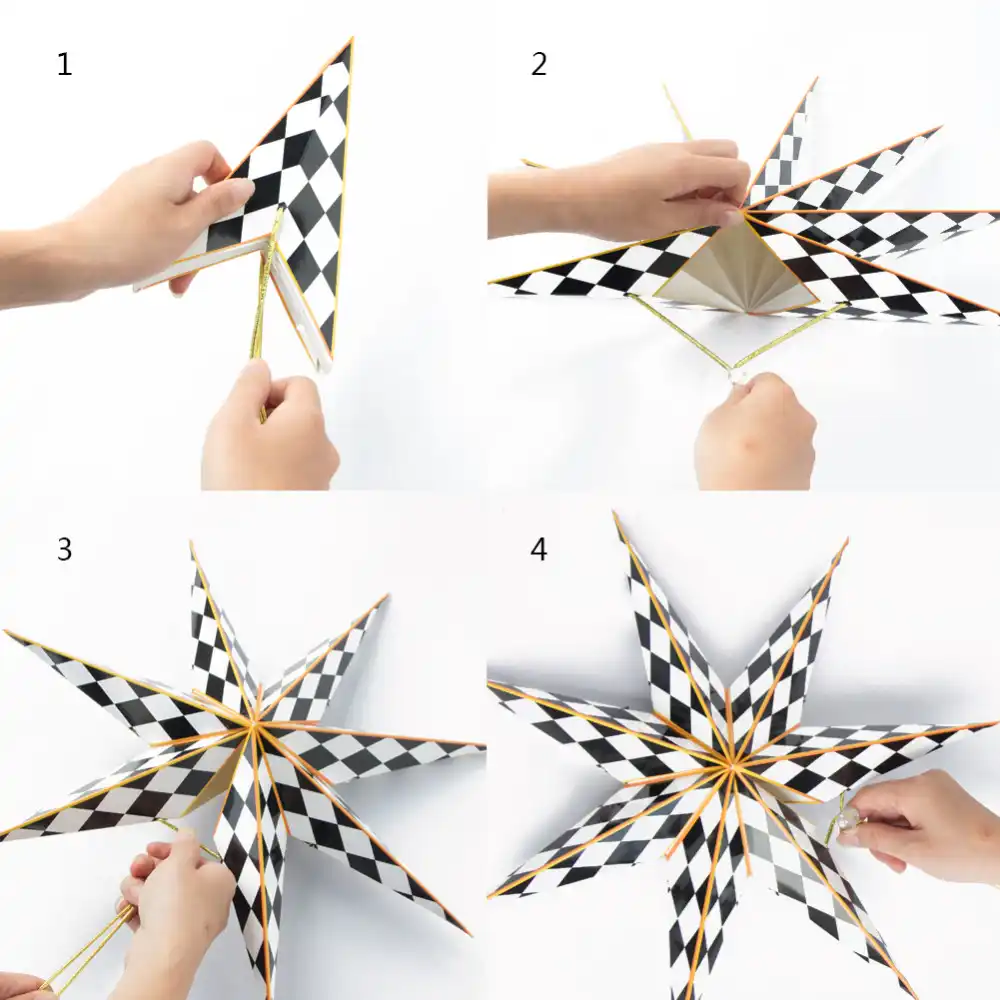 1

2

3

4