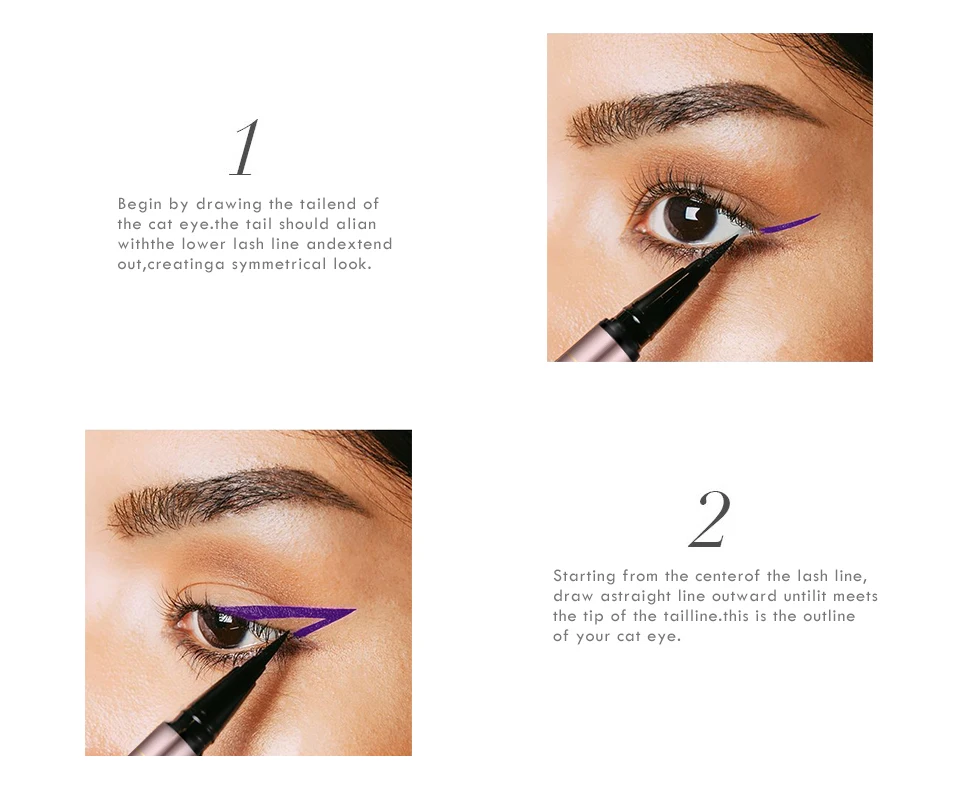 1

Begin by drawing the tailend of the cat eye.the tail should alian withthe lower lash line andextend out,creatinga symmetrical look.

2

Starting from the centerof the lash line, draw astraight line outward untilit meets the tip of the tailline.this is the outline of your cat eye.