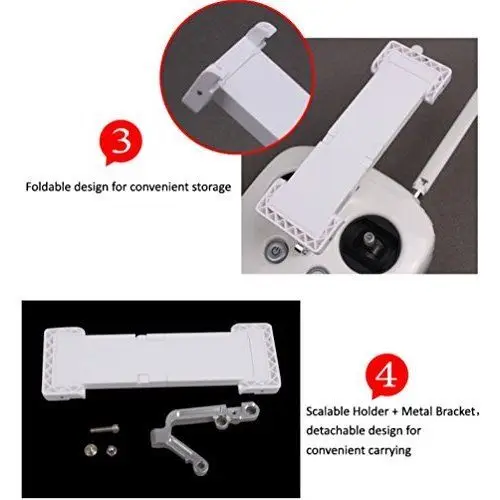 3

Foldable design for convenient storage

4

Scalable Holder + Metal Bracket, detachable design for convenient carrying