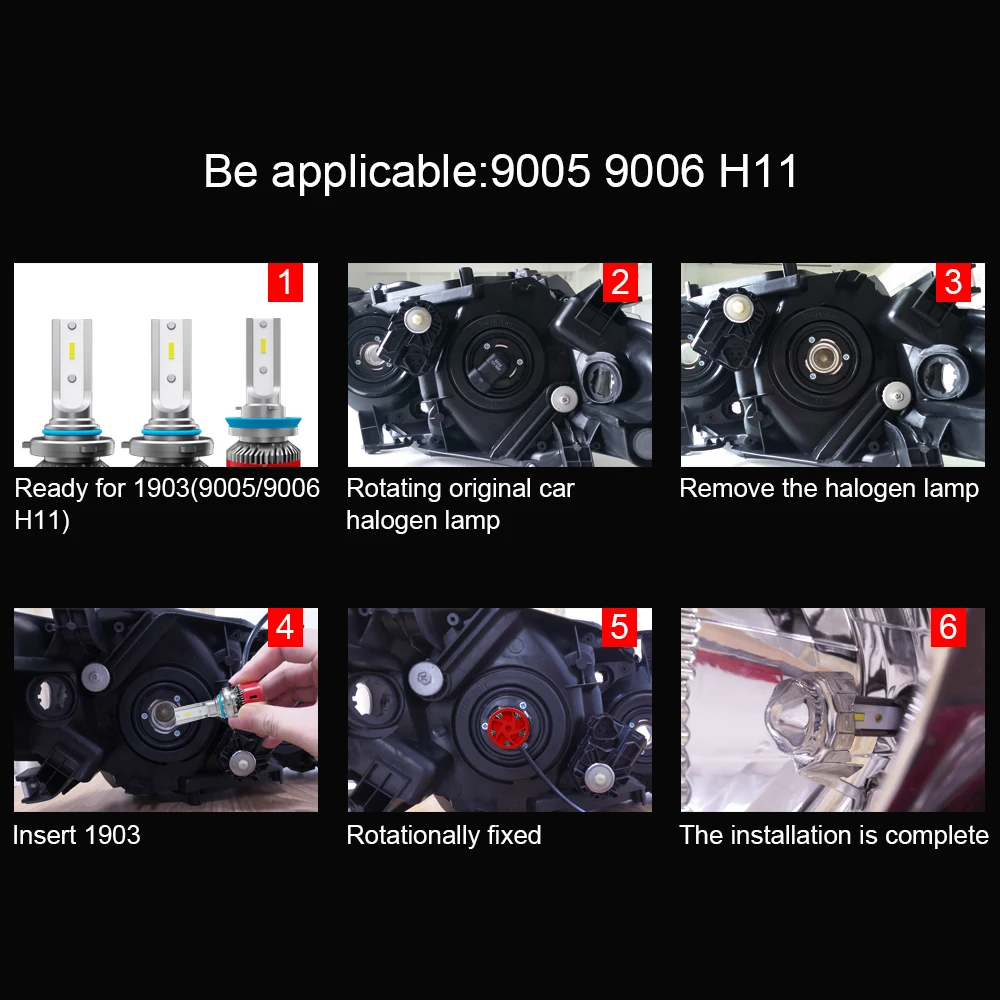 Be applicable:9005 9006 H11

1

Ready for 1903(9005/9006 H11)

2

Rotating original car halogen lamp

3

Remove the halogen lamp

4

Insert 1903

5

Rotationally fixed

6

The installation is complete