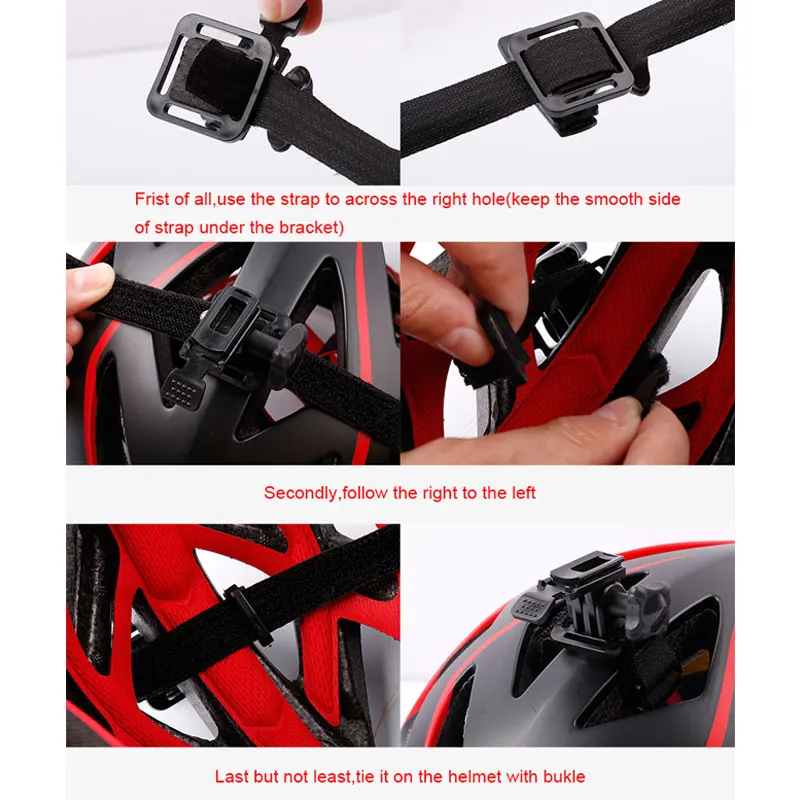 Frist of all,use the strap to across the right hole(keep the smooth side of strap under the bracket)

Secondly,follow the right to the left

Last but not least,tie it on the helmet with bukle