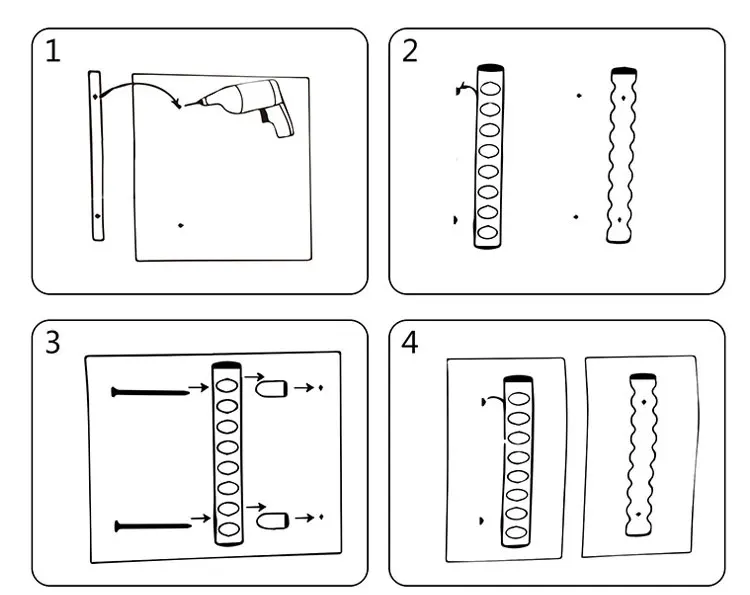 1

2

3

4