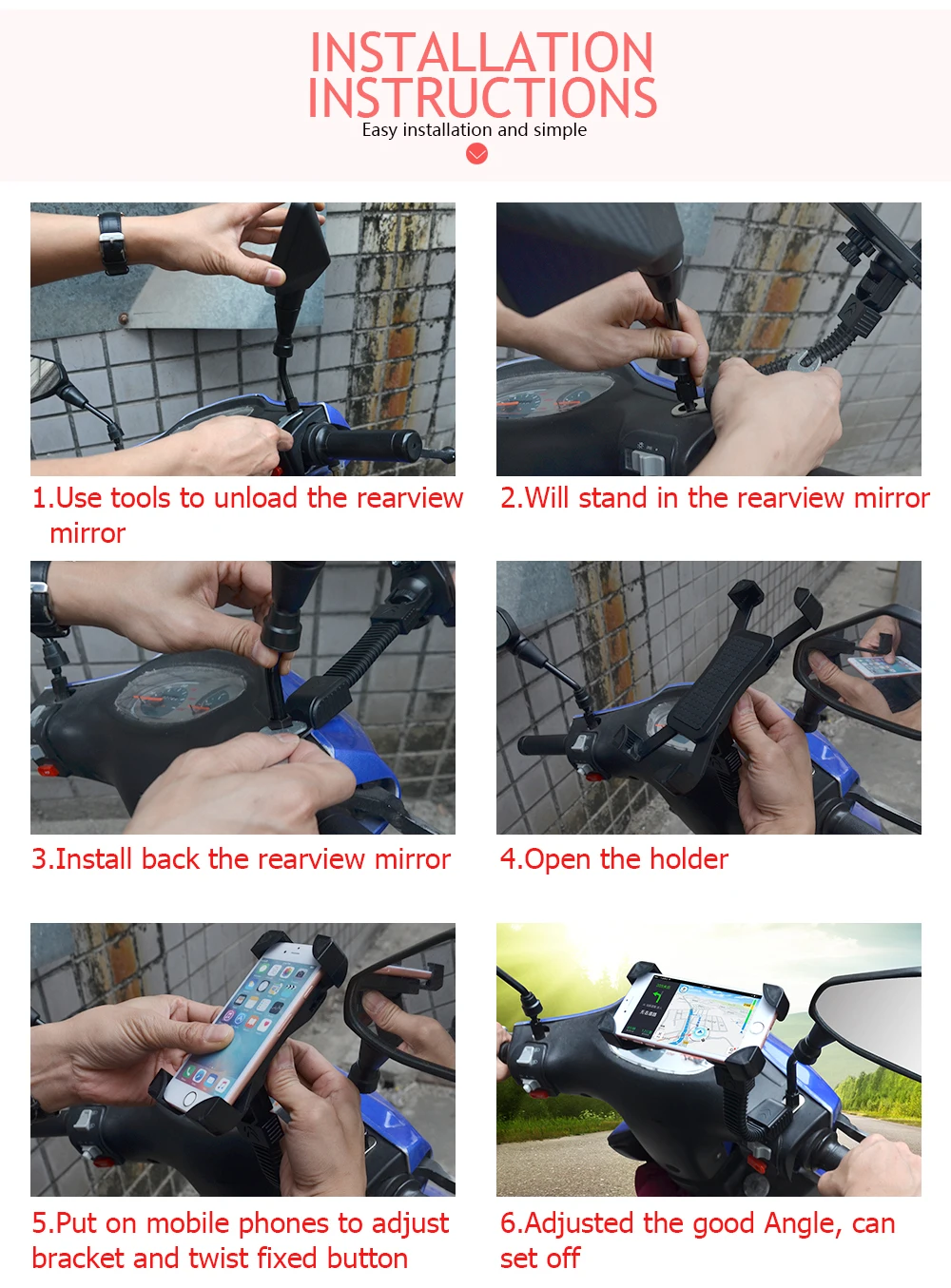 INSTALLATION INSTRUCTIONS
Easy installation and simple

1.Use tools to unload the rearview mirror

2.Will stand in the rearview mirror

3.Install back the rearview mirror

4.Open the holder

5.Put on mobile phones to adjust bracket and twist fixed button

6.Adjusted the good Angle, can set off