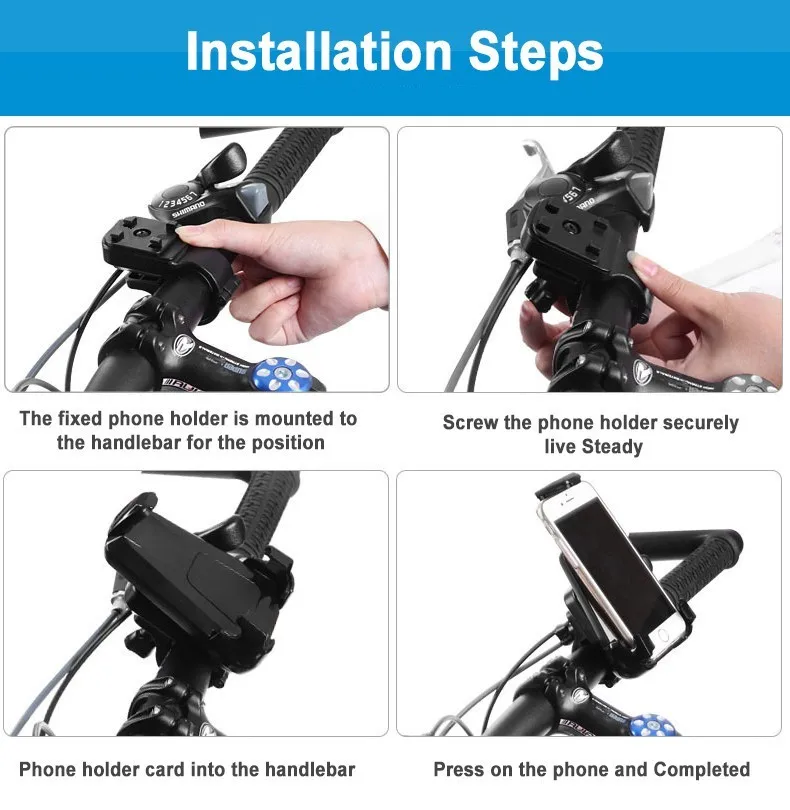 Installation Steps

1234567
SHIMANO

The fixed phone holder is mounted to the handlebar for the position

Screw the phone holder securely live Steady

Phone holder card into the handlebar

Press on the phone and Completed