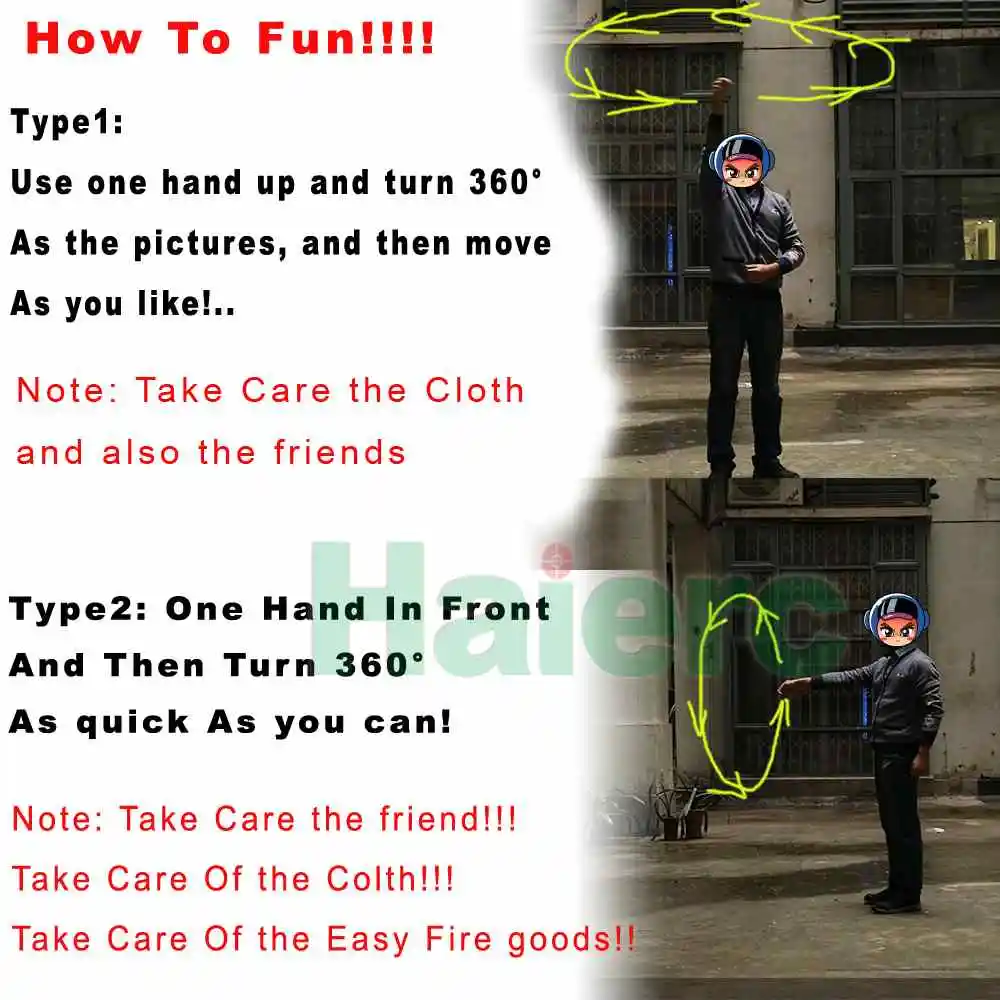 How To Fun!!!!

Type1:
Use one hand up and turn 360°
As the pictures, and then move
As you like!..

Note: Take Care the Cloth
and also the friends

Haierc

Type2: One Hand In Front
And Then Turn 360°
As quick As you can!

Note: Take Care the friend!!!
Take Care Of the Colth!!!
Take Care Of the Easy Fire goods!!