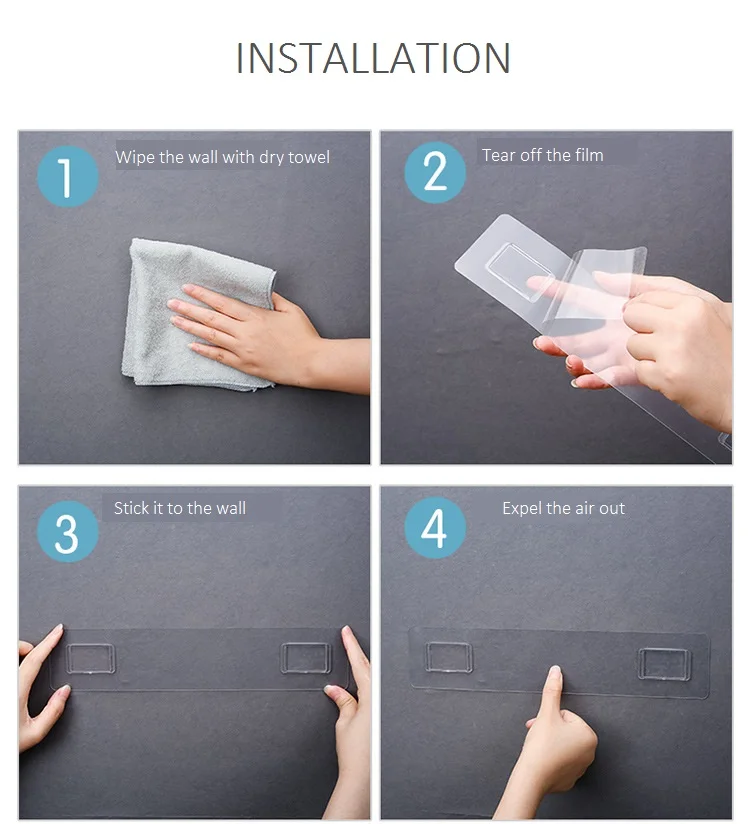 INSTALLATION

1
Wipe the wall with dry towel

2
Tear off the film

3
Stick it to the wall

4
Expel the air out