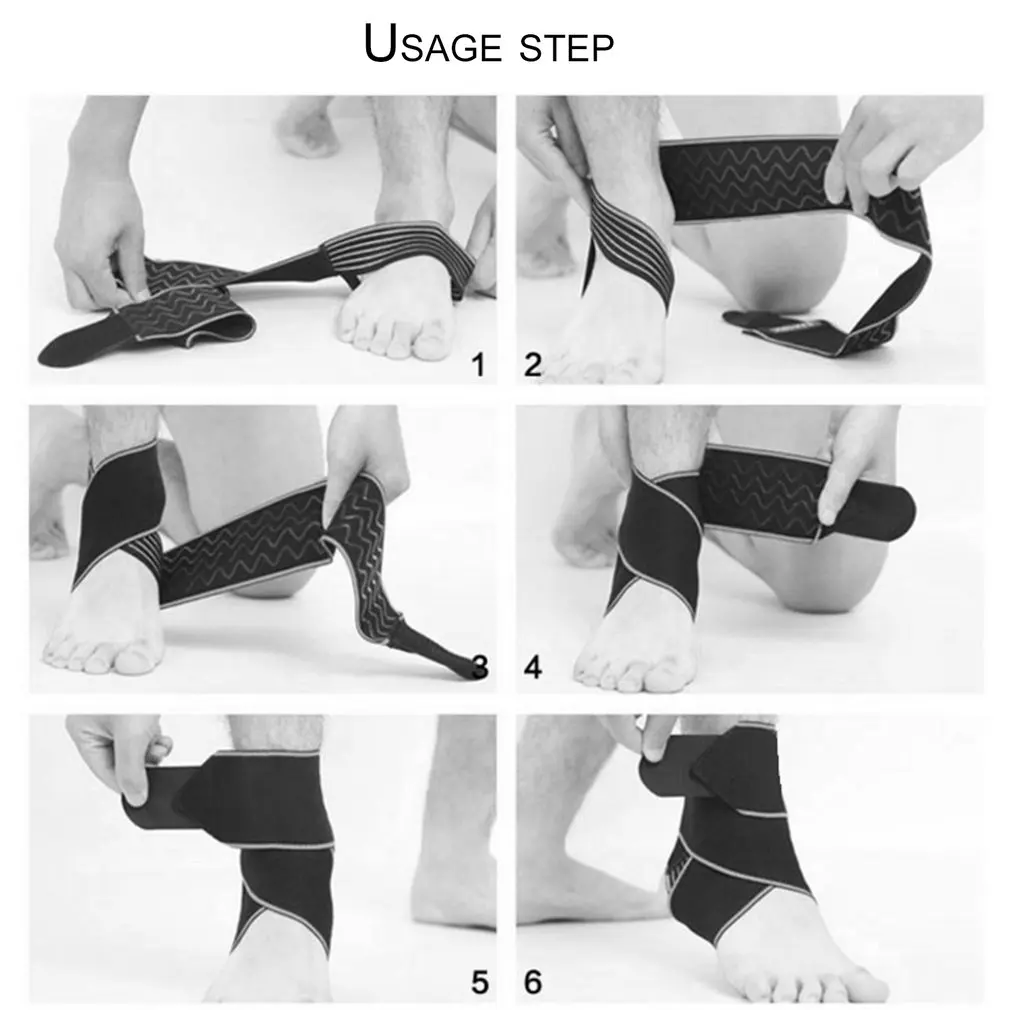 USAGE STEP

1

2

3

4

5

6