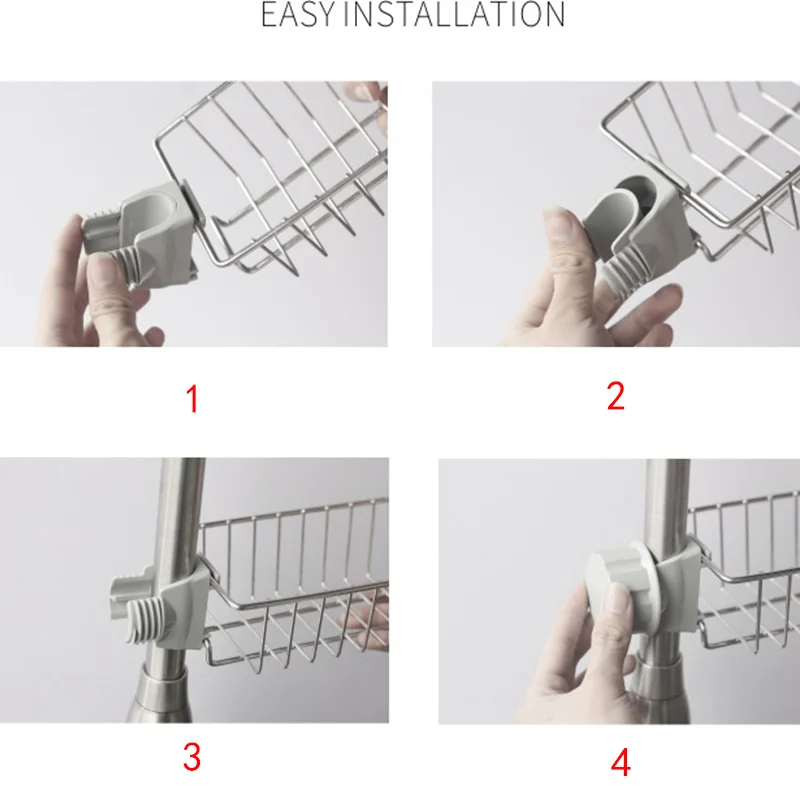 EASY INSTALLATION

1

2

3

4