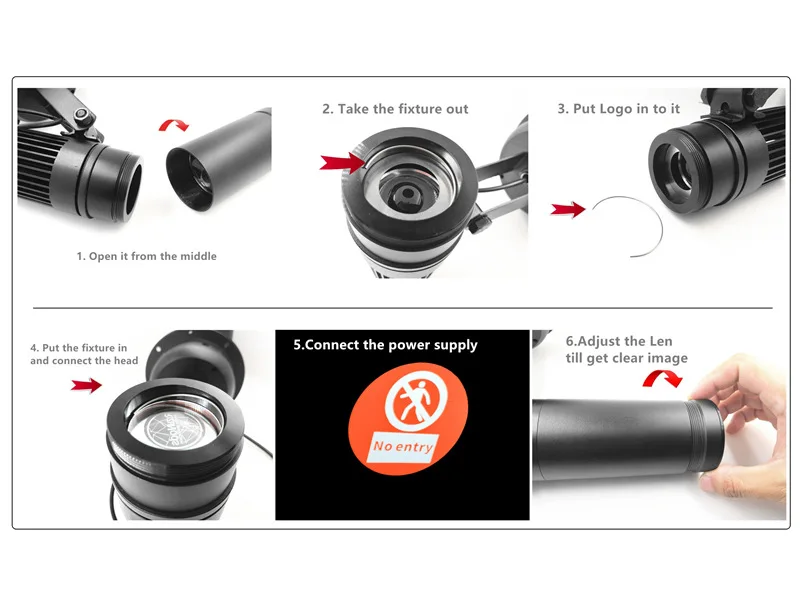 1. Open it from the middle

2. Take the fixture out

3. Put Logo in to it

4. Put the fixture in and connect the head

5.Connect the power supply

No entry

6.Adjust the Len till get clear image