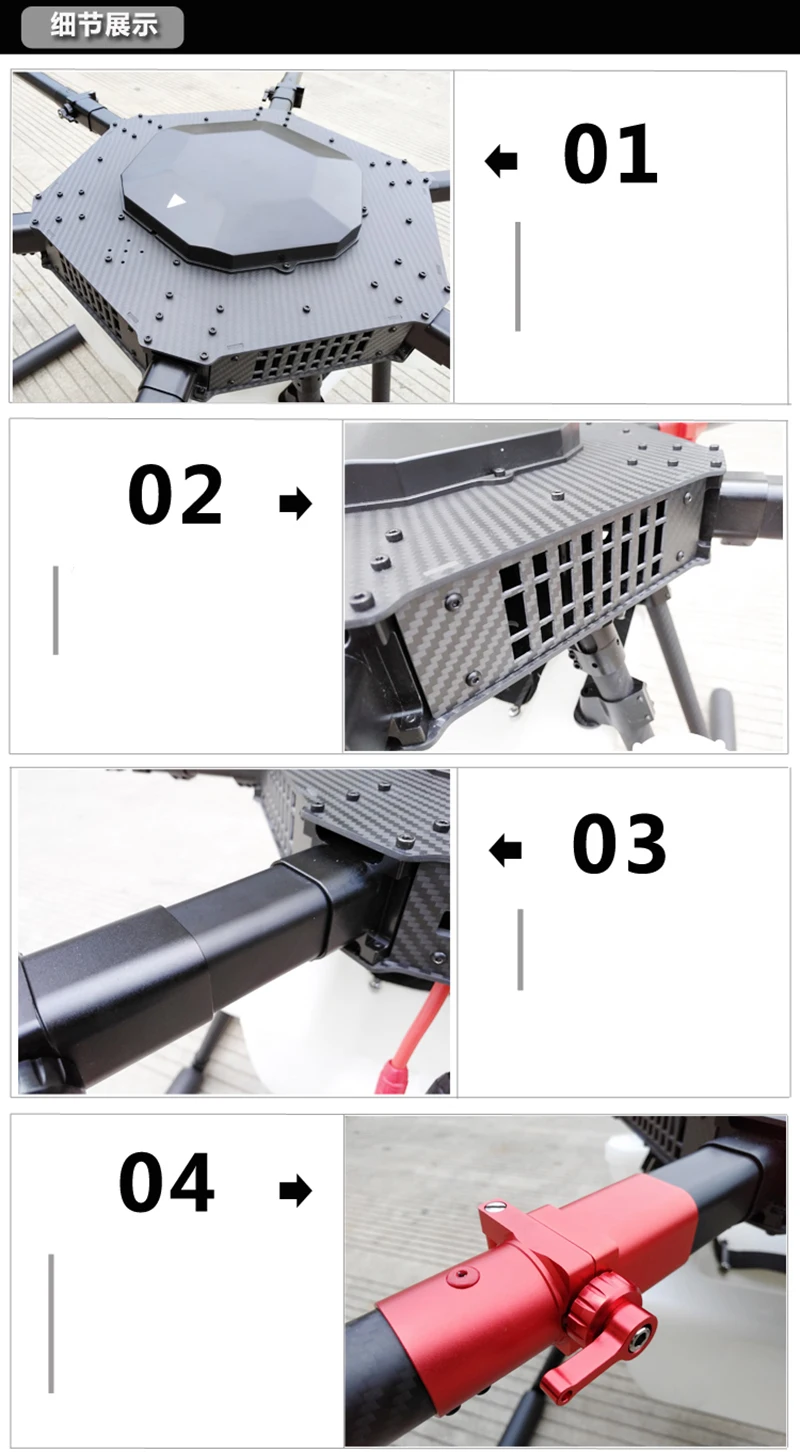 细节展示

01

02

03

04