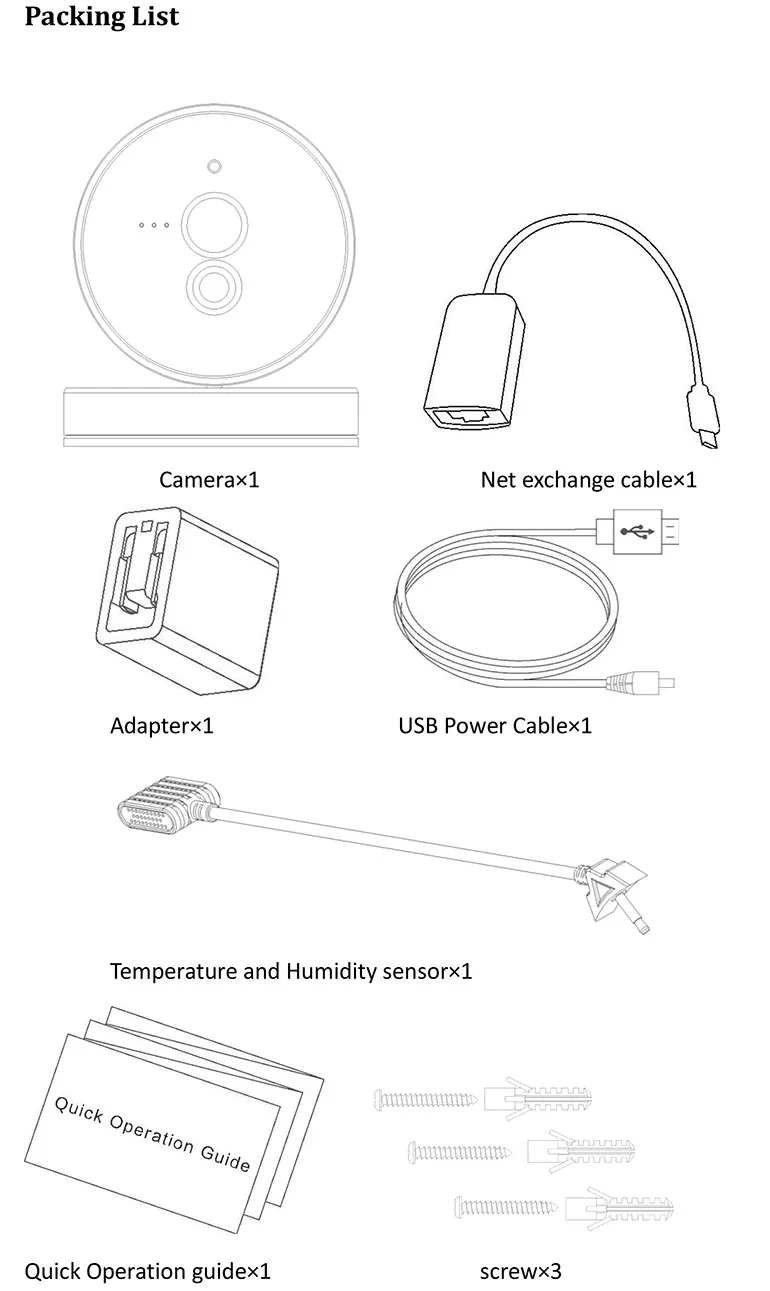 Packing List

Camera×1

Net exchange cable×1

Adapter×1

USB Power Cable×1

Temperature and Humidity sensor×1

Quick Operation Guide

Quick Operation guide×1

screw×3