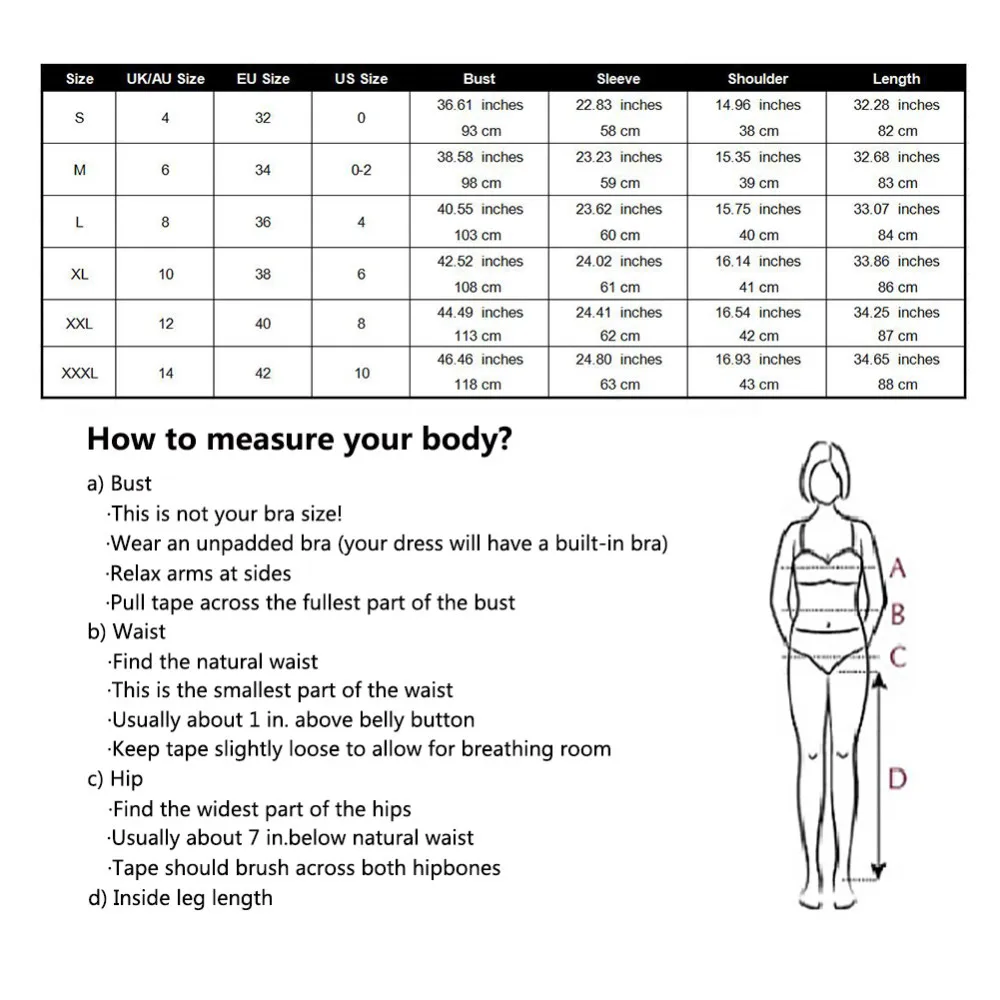 | Size | UK/AU Size | EU Size | US Size | Bust | Sleeve | Shoulder | Length |
|---|---|---|---|---|---|---|---|
| S | 4 | 32 | 0 | 36.61 inches 93 cm | 22.83 inches 58 cm | 14.96 inches 38 cm | 32.28 inches 82 cm |
| M | 6 | 34 | 0-2 | 38.58 inches 98 cm | 23.23 inches 59 cm | 15.35 inches 39 cm | 32.68 inches 83 cm |
| L | 8 | 36 | 4 | 40.55 inches 103 cm | 23.62 inches 60 cm | 15.75 inches 40 cm | 33.07 inches 84 cm |
| XL | 10 | 38 | 6 | 42.52 inches 108 cm | 24.02 inches 61 cm | 16.14 inches 41 cm | 33.86 inches 86 cm |
| XXL | 12 | 40 | 8 | 44.49 inches 113 cm | 24.41 inches 62 cm | 16.54 inches 42 cm | 34.25 inches 87 cm |
| XXXL | 14 | 42 | 10 | 46.46 inches 118 cm | 24.80 inches 63 cm | 16.93 inches 43 cm | 34.65 inches 88 cm |

How to measure your body?

a) Bust
·This is not your bra size!
·Wear an unpadded bra (your dress will have a built-in bra)
·Relax arms at sides
·Pull tape across the fullest part of the bust
b) Waist
·Find the natural waist
·This is the smallest part of the waist
·Usually about 1 in. above belly button
·Keep tape slightly loose to allow for breathing room
c) Hip
·Find the widest part of the hips
·Usually about 7 in.below natural waist
·Tape should brush across both hipbones
d) Inside leg length

A
B
C
D