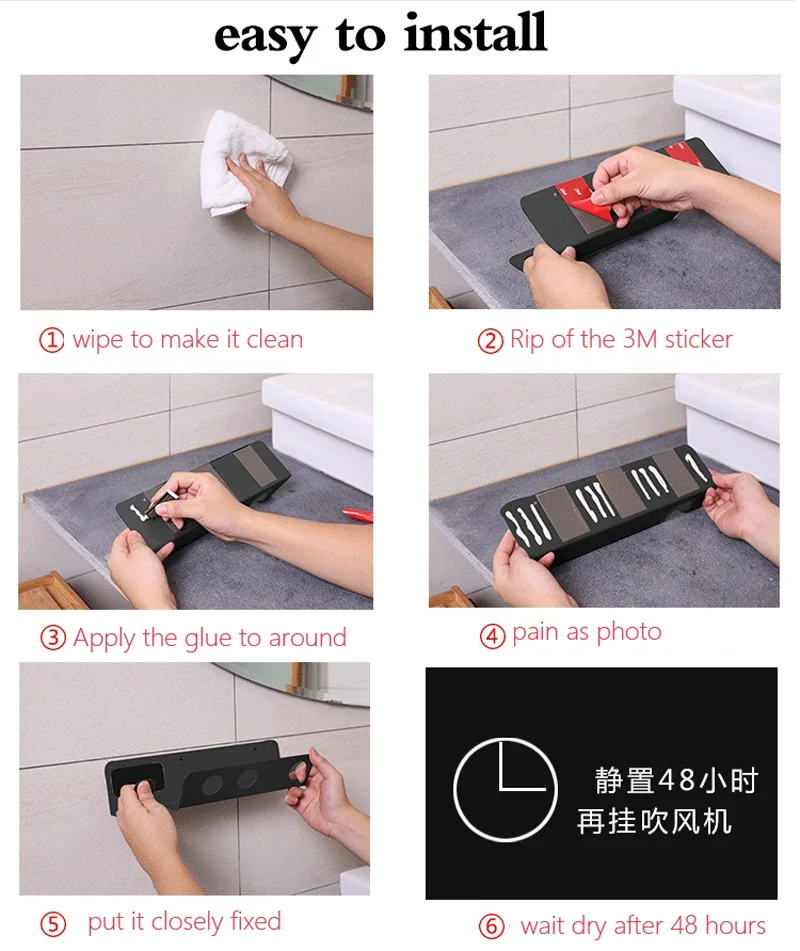 easy to install

① wipe to make it clean

② Rip of the 3M sticker

③ Apply the glue to around

④ pain as photo

⑤ put it closely fixed

静置48小时
再挂吹风机

⑥ wait dry after 48 hours