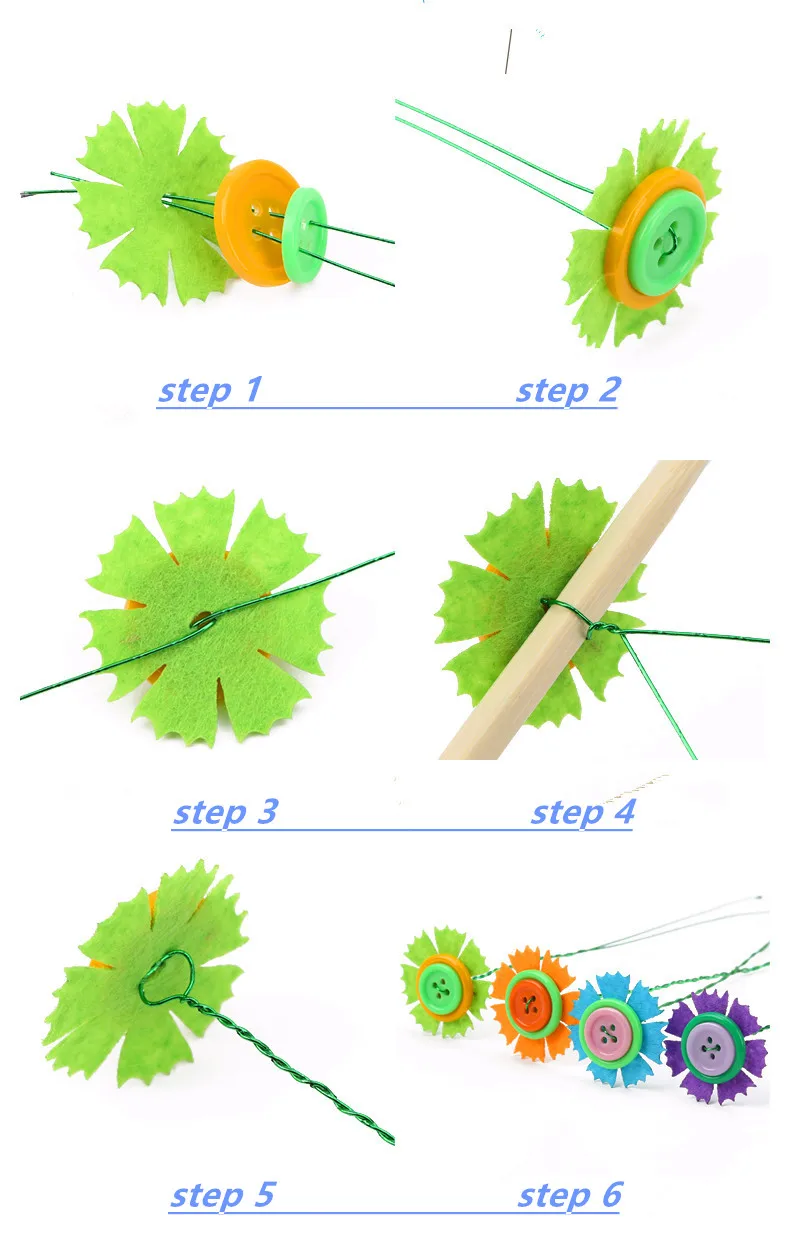 step 1 step 2

step 3 step 4

step 5 step 6