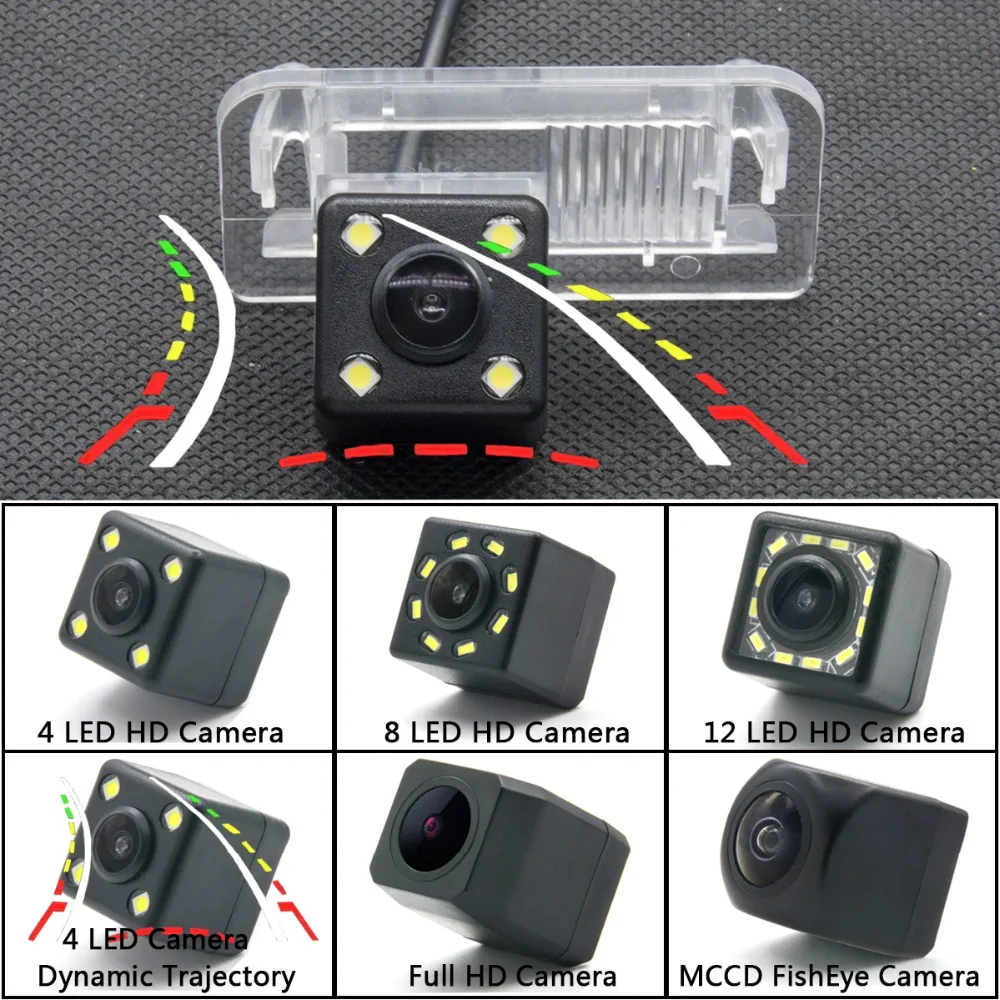 4 LED HD Camera

8 LED HD Camera

12 LED HD Camera

4 LED Camera
Dynamic Trajectory

Full HD Camera

MCCD FishEye Camera