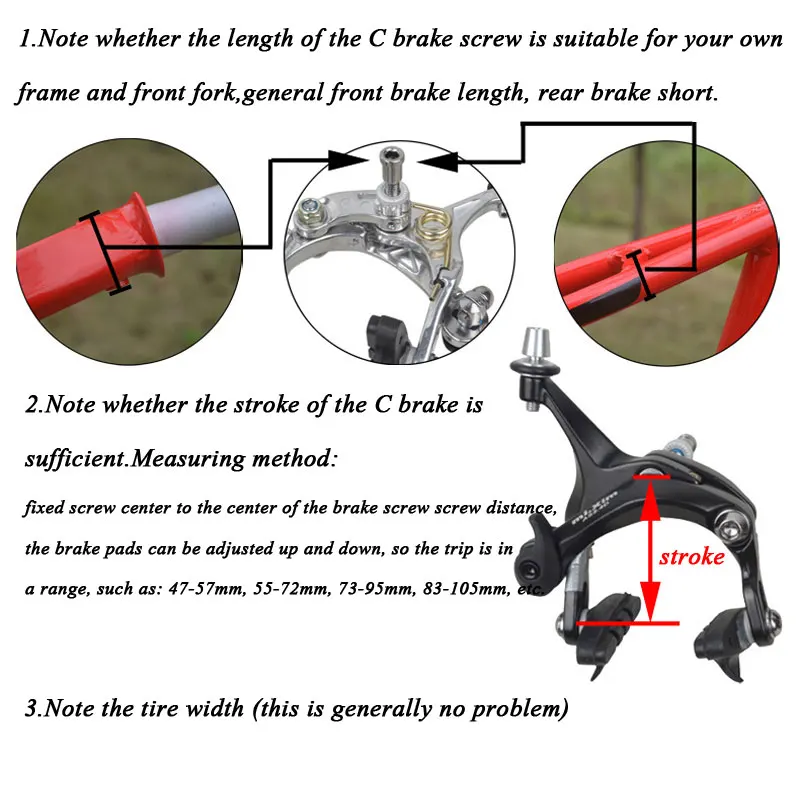 1.Note whether the length of the C brake screw is suitable for your own frame and front fork,general front brake length, rear brake short.

2.Note whether the stroke of the C brake is sufficient.Measuring method:

fixed screw center to the center of the brake screw screw distance, the brake pads can be adjusted up and down, so the trip is in a range, such as: 47-57mm, 55-72mm, 73-95mm, 83-105mm, etc.

stroke

mi.Xim

3.Note the tire width (this is generally no problem)