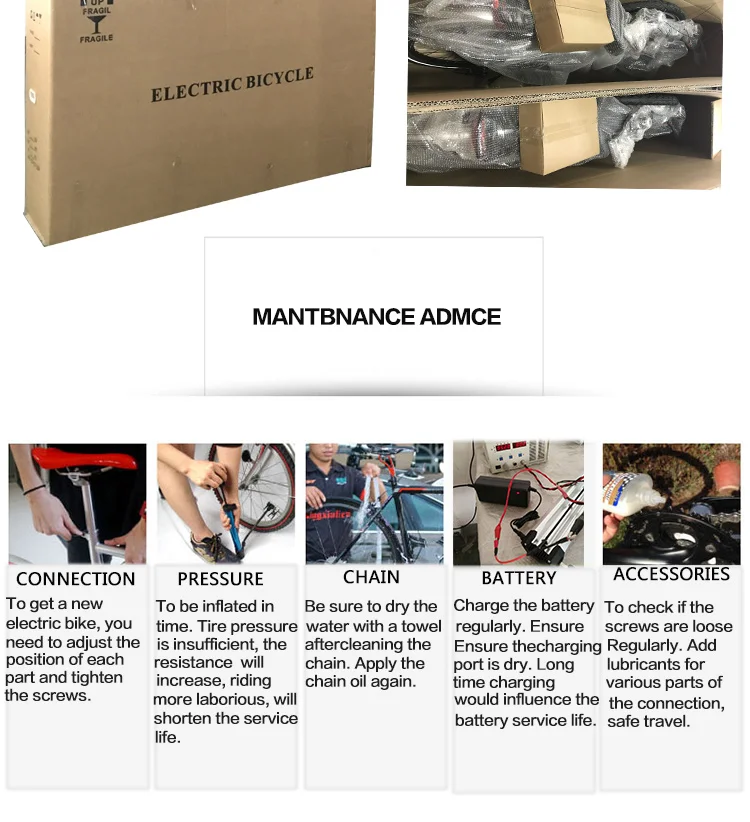 UP
FRAGIL
FRAGILE

ELECTRIC BICYCLE

MANTBNANCE ADMCE

CONNECTION
To get a new electric bike, you need to adjust the position of each part and tighten the screws.

PRESSURE
To be inflated in time. Tire pressure is insufficient, the resistance will increase, riding more laborious, will shorten the service life.

CHAIN
Be sure to dry the water with a towel aftercleaning the chain. Apply the chain oil again.

BATTERY
Charge the battery regularly. Ensure Ensure thecharging port is dry. Long time charging would influence the battery service life.

ACCESSORIES
To check if the screws are loose Regularly. Add lubricants for various parts of the connection, safe travel.