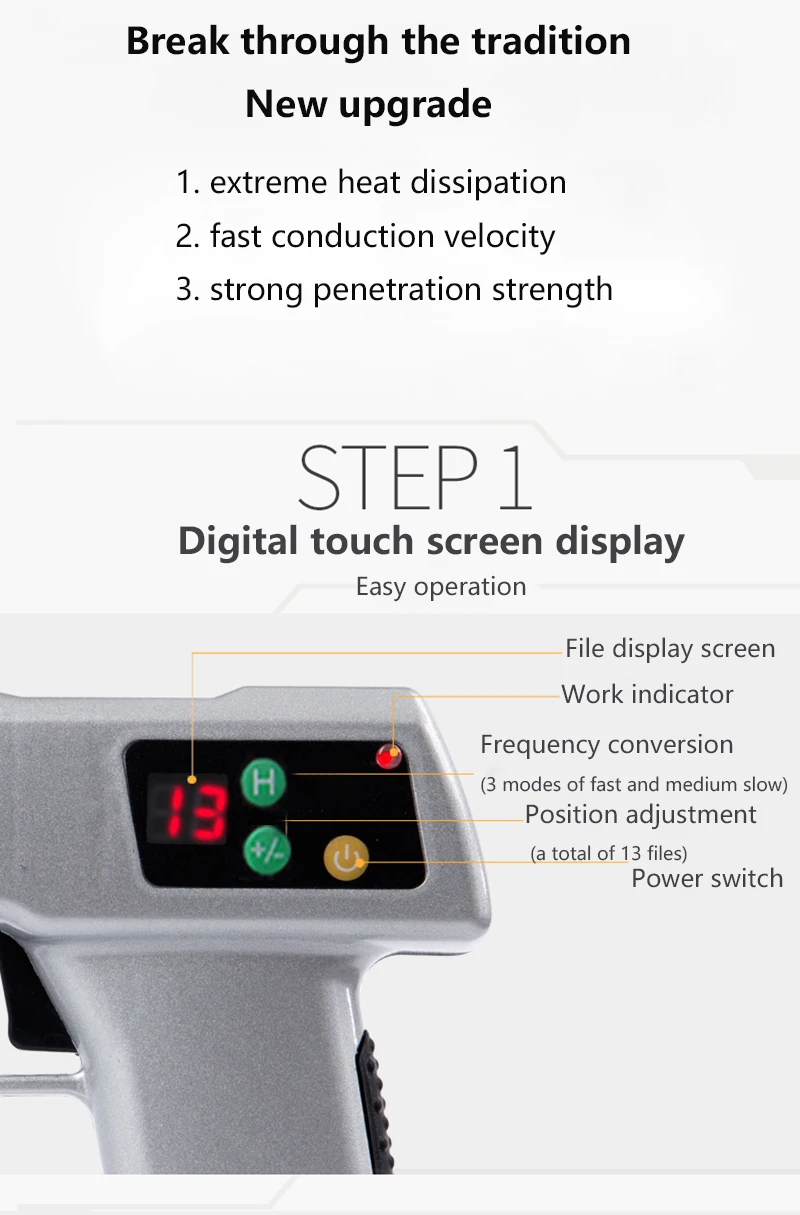 Break through the tradition

New upgrade

1. extreme heat dissipation
2. fast conduction velocity
3. strong penetration strength

STEP 1

Digital touch screen display

Easy operation

File display screen

Work indicator

Frequency conversion

(3 modes of fast and medium slow)

Position adjustment

(a total of 13 files)

Power switch

13

H

+/-