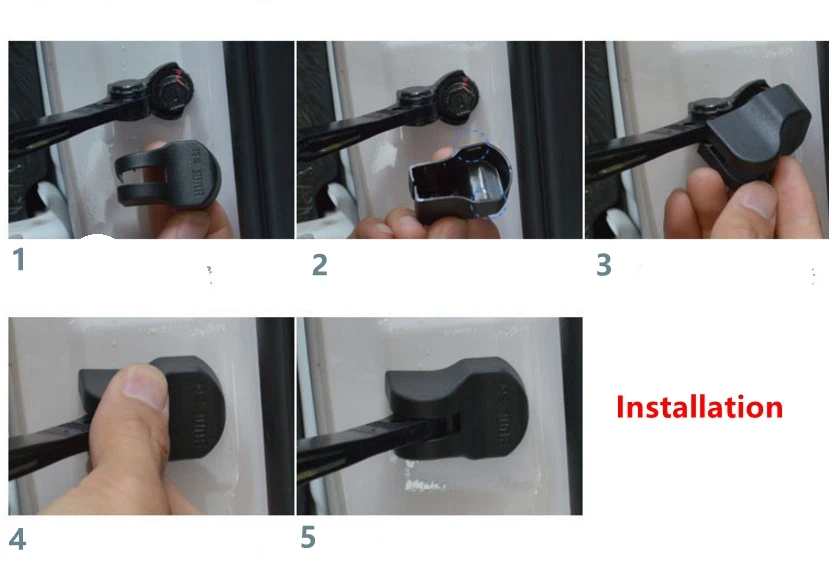 1

2

3

4

5

Installation