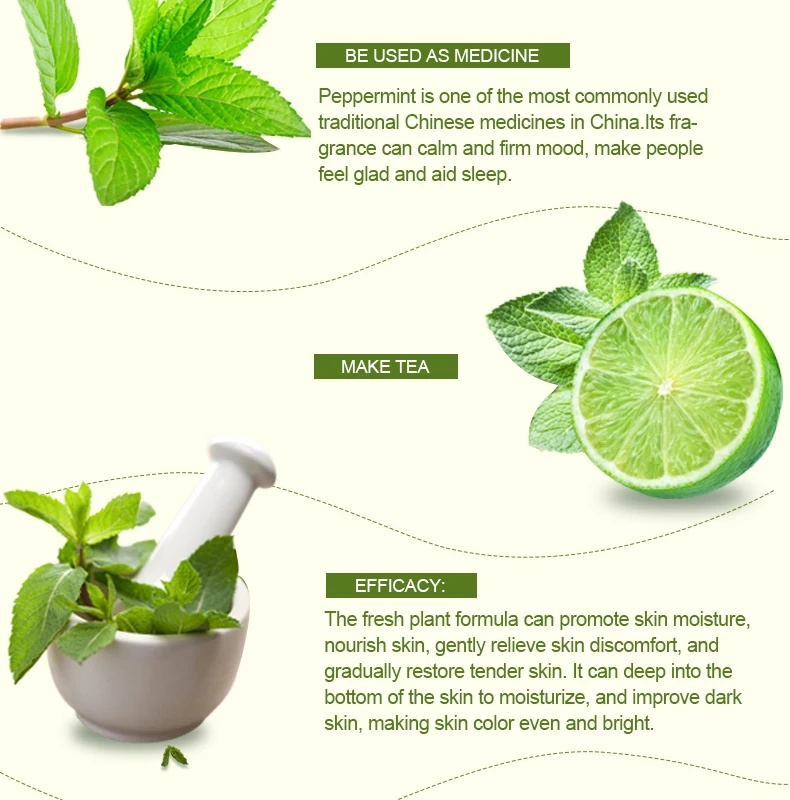 BE USED AS MEDICINE

Peppermint is one of the most commonly used traditional Chinese medicines in China.Its fragrance can calm and firm mood, make people feel glad and aid sleep.

MAKE TEA

EFFICACY:

The fresh plant formula can promote skin moisture, nourish skin, gently relieve skin discomfort, and gradually restore tender skin. It can deep into the bottom of the skin to moisturize, and improve dark skin, making skin color even and bright.