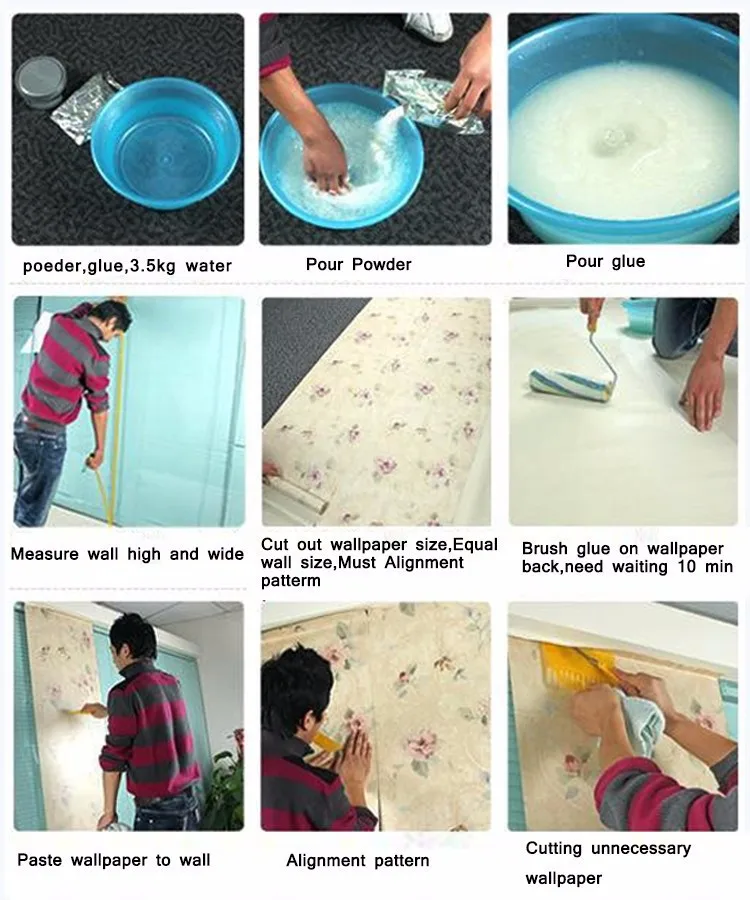 poeder,glue,3.5kg water

Pour Powder

Pour glue

Measure wall high and wide

Cut out wallpaper size,Equal wall size,Must Alignment patterm

Brush glue on wallpaper back,need waiting 10 min

Paste wallpaper to wall

Alignment pattern

Cutting unnecessary wallpaper