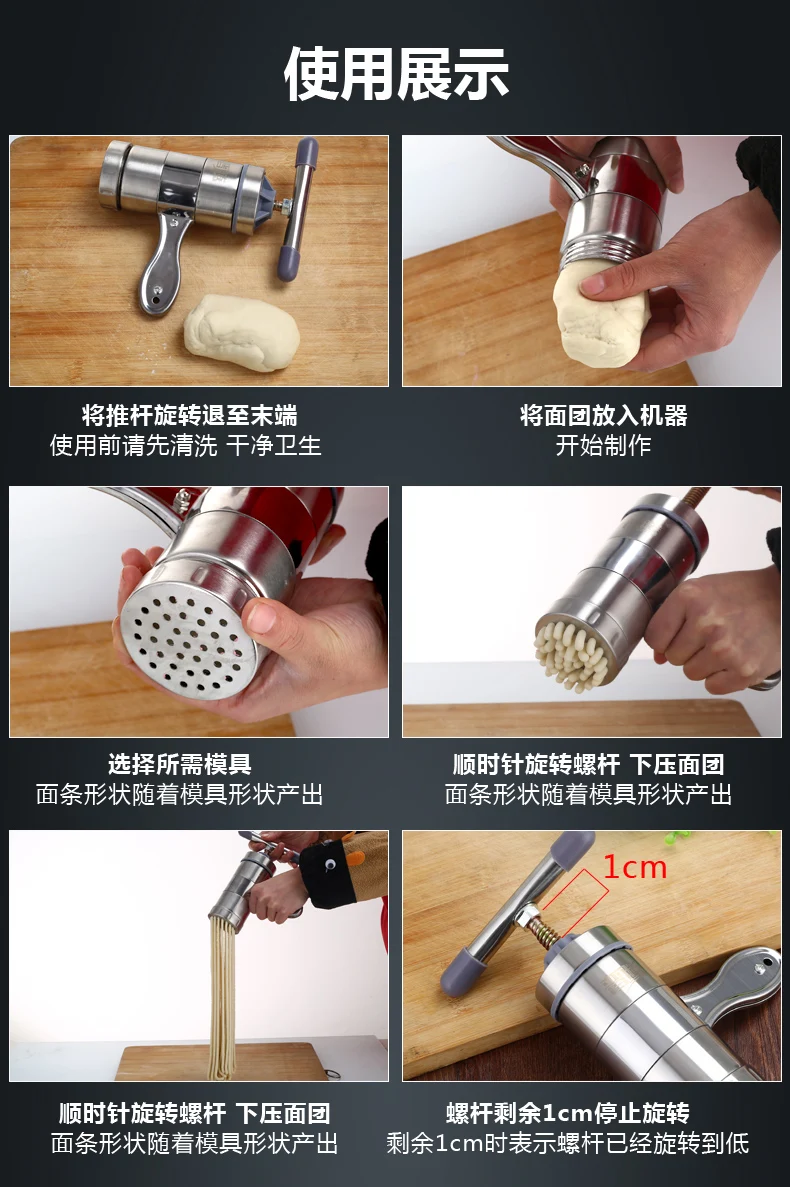 使用展示

将推杆旋转退至末端
使用前请先清洗 干净卫生

将面团放入机器
开始制作

选择所需模具
面条形状随着模具形状产出

顺时针旋转螺杆 下压面团
面条形状随着模具形状产出

顺时针旋转螺杆 下压面团
面条形状随着模具形状产出

1cm

螺杆剩余1cm停止旋转
剩余1cm时表示螺杆已经旋转到低