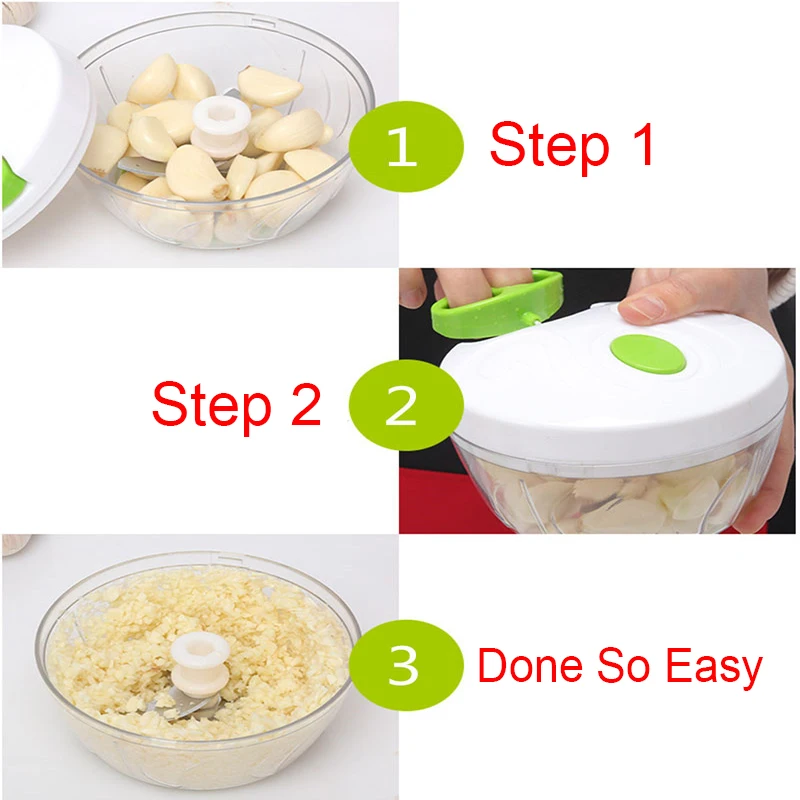 1 Step 1

Step 2 2

3 Done So Easy