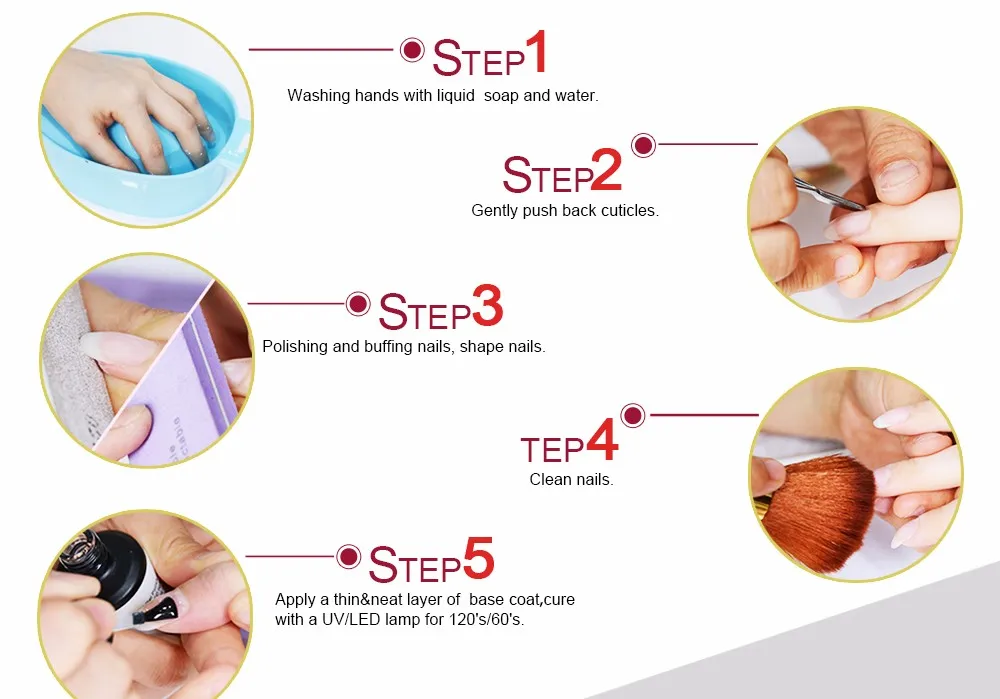 STEP1
Washing hands with liquid soap and water.

STEP2
Gently push back cuticles.

STEP3
Polishing and buffing nails, shape nails.

TEP4
Clean nails.

STEP5
Apply a thin&neat layer of base coat,cure with a UV/LED lamp for 120's/60's.