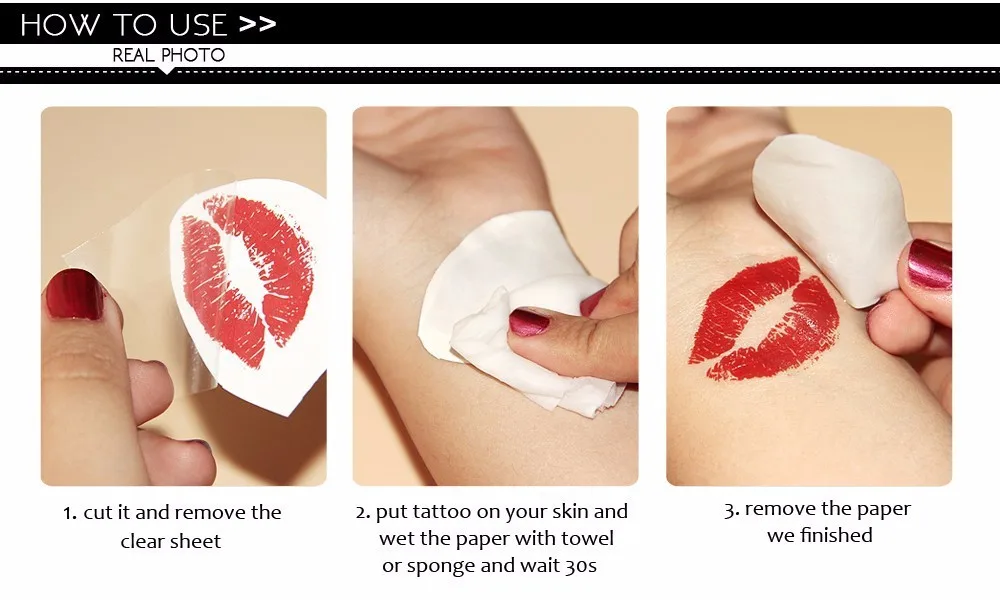 HOW TO USE >>

REAL PHOTO

1. cut it and remove the clear sheet

2. put tattoo on your skin and wet the paper with towel or sponge and wait 30s

3. remove the paper we finished