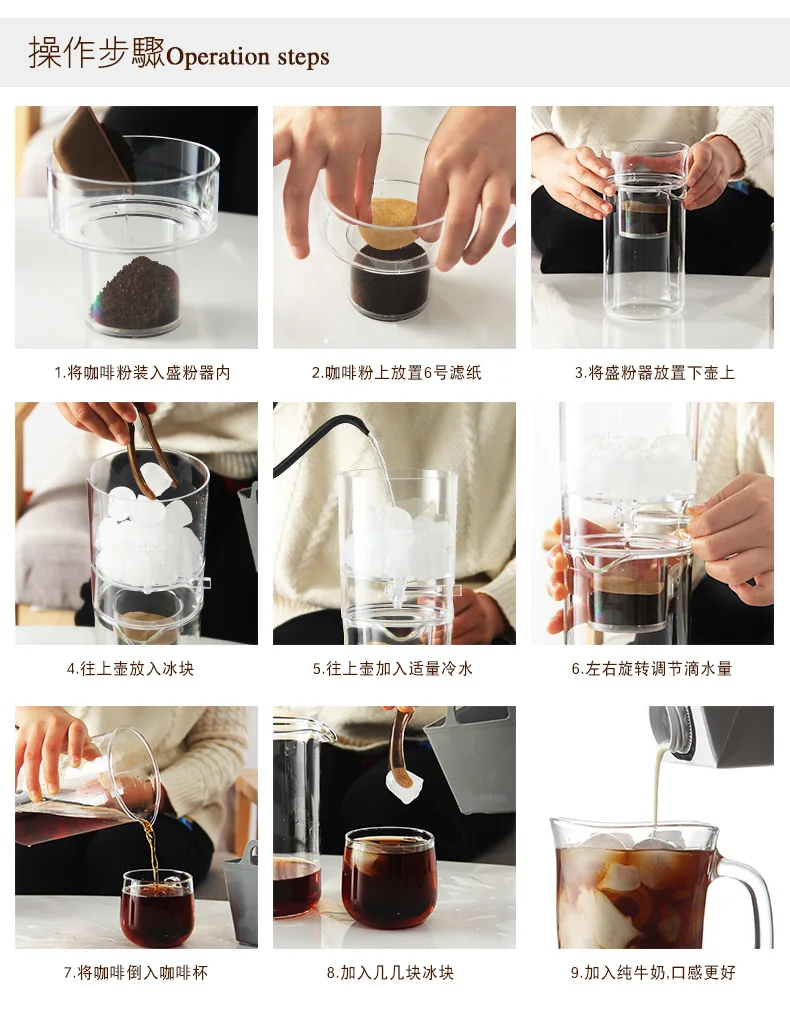 操作步驟Operation steps

1.将咖啡粉装入盛粉器内

2.咖啡粉上放置6号滤纸

3.将盛粉器放置下壶上

4.往上壶放入冰块

5.往上壶加入适量冷水

6.左右旋转调节滴水量

7.将咖啡倒入咖啡杯

8.加入几几块冰块

9.加入纯牛奶,口感更好