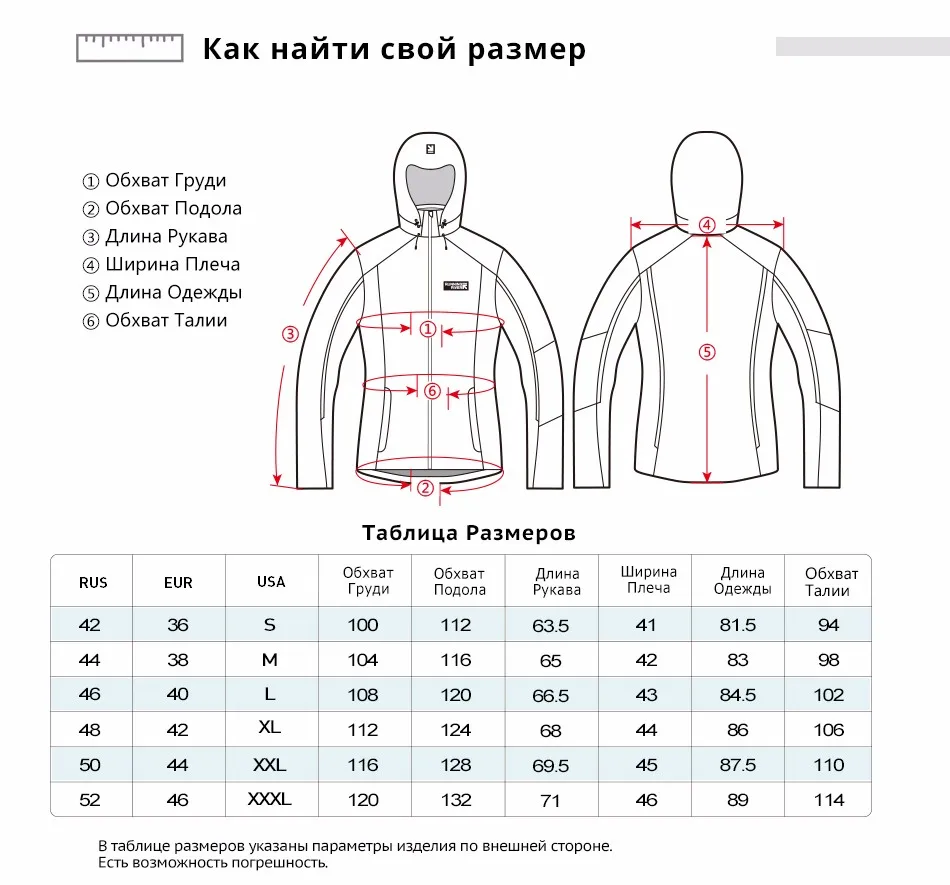 Как найти свой размер

① Обхват Груди
② Обхват Подола
③ Длина Рукава
④ Ширина Плеча
⑤ Длина Одежды
⑥ Обхват Талии

③ ① ⑥ ② ④ ⑤

Таблица Размеров

| RUS | EUR | USA | Обхват Груди | Обхват Подола | Длина Рукава | Ширина Плеча | Длина Одежды | Обхват Талии |
|---|---|---|---|---|---|---|---|---|
| 42 | 36 | S | 100 | 112 | 63.5 | 41 | 81.5 | 94 |
| 44 | 38 | M | 104 | 116 | 65 | 42 | 83 | 98 |
| 46 | 40 | L | 108 | 120 | 66.5 | 43 | 84.5 | 102 |
| 48 | 42 | XL | 112 | 124 | 68 | 44 | 86 | 106 |
| 50 | 44 | XXL | 116 | 128 | 69.5 | 45 | 87.5 | 110 |
| 52 | 46 | XXXL | 120 | 132 | 71 | 46 | 89 | 114 |

В таблице размеров указаны параметры изделия по внешней стороне.
Есть возможность погрешность.