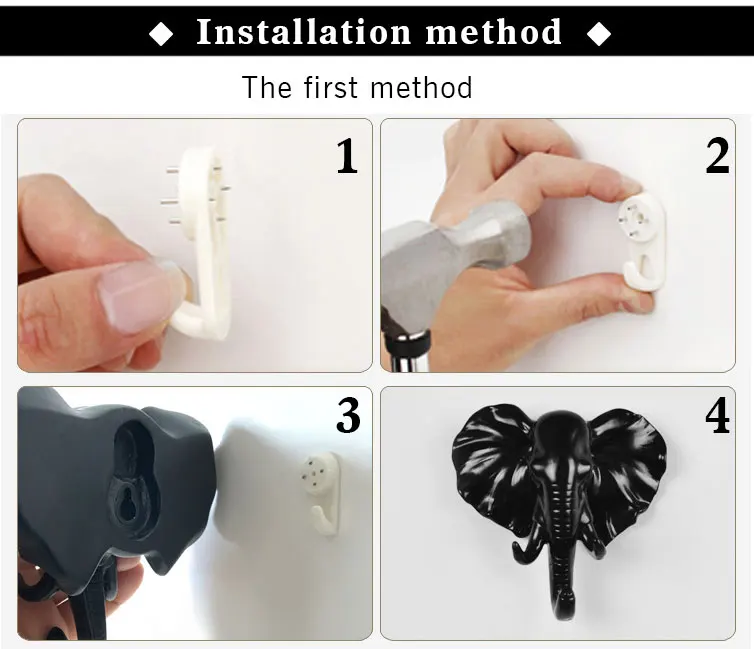 ◆ Installation method ◆

The first method

1

2

3

4