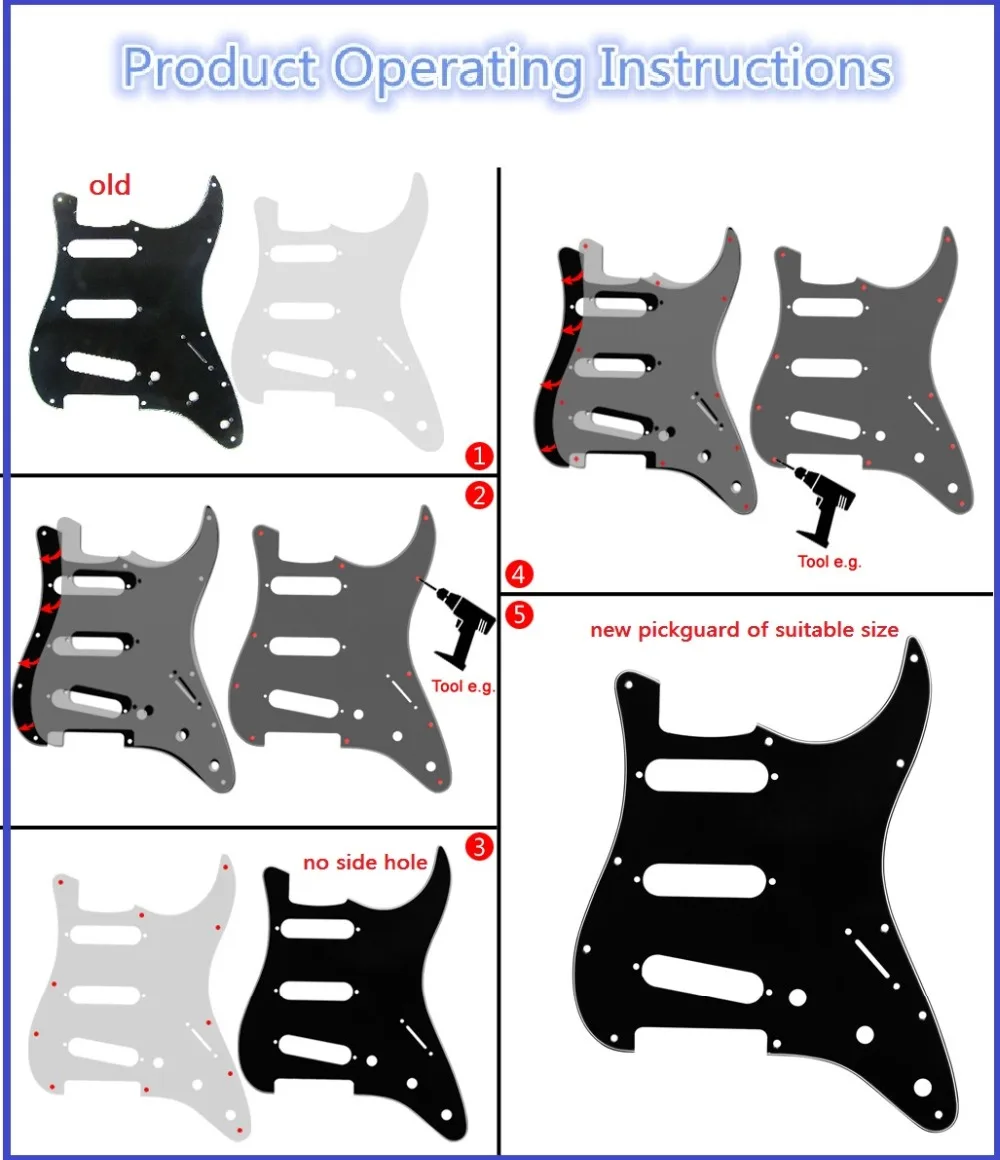 Product Operating Instructions

old

1

2

Tool e.g.

3

no side hole

Tool e.g.

4

5

new pickguard of suitable size