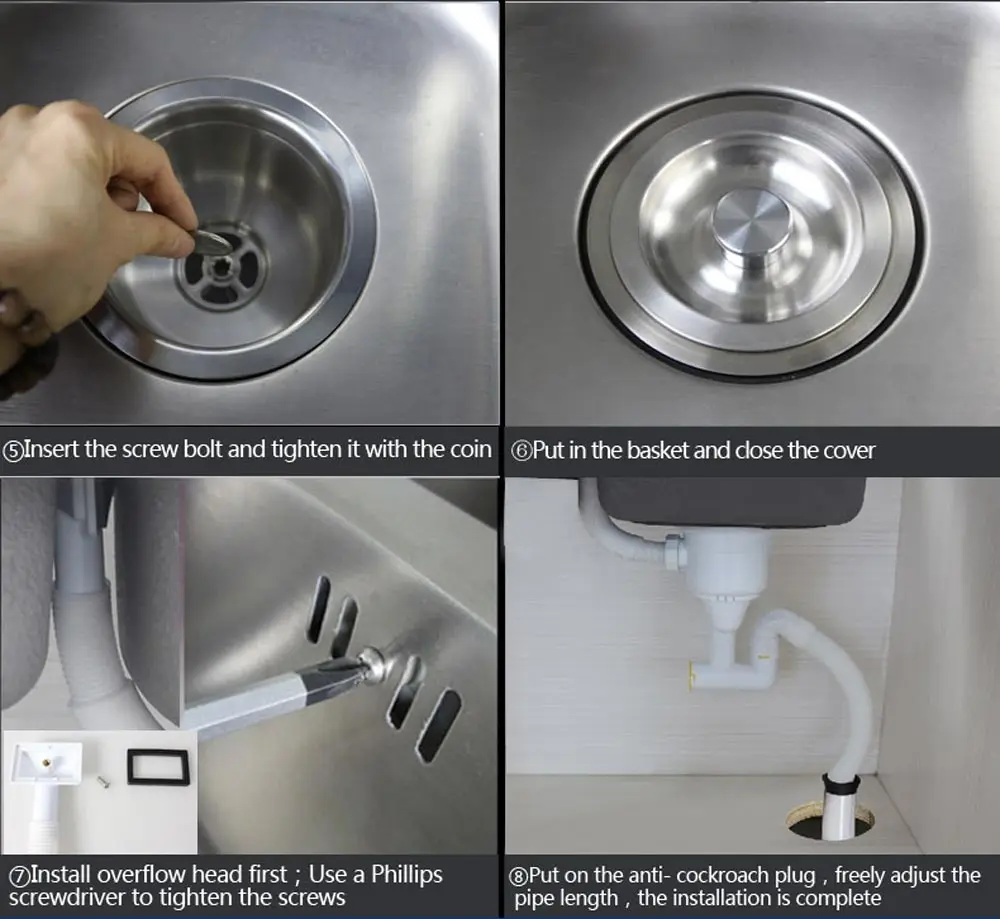 ⑤Insert the screw bolt and tighten it with the coin

⑥Put in the basket and close the cover

⑦Install overflow head first ; Use a Phillips screwdriver to tighten the screws

⑧Put on the anti- cockroach plug , freely adjust the pipe length , the installation is complete