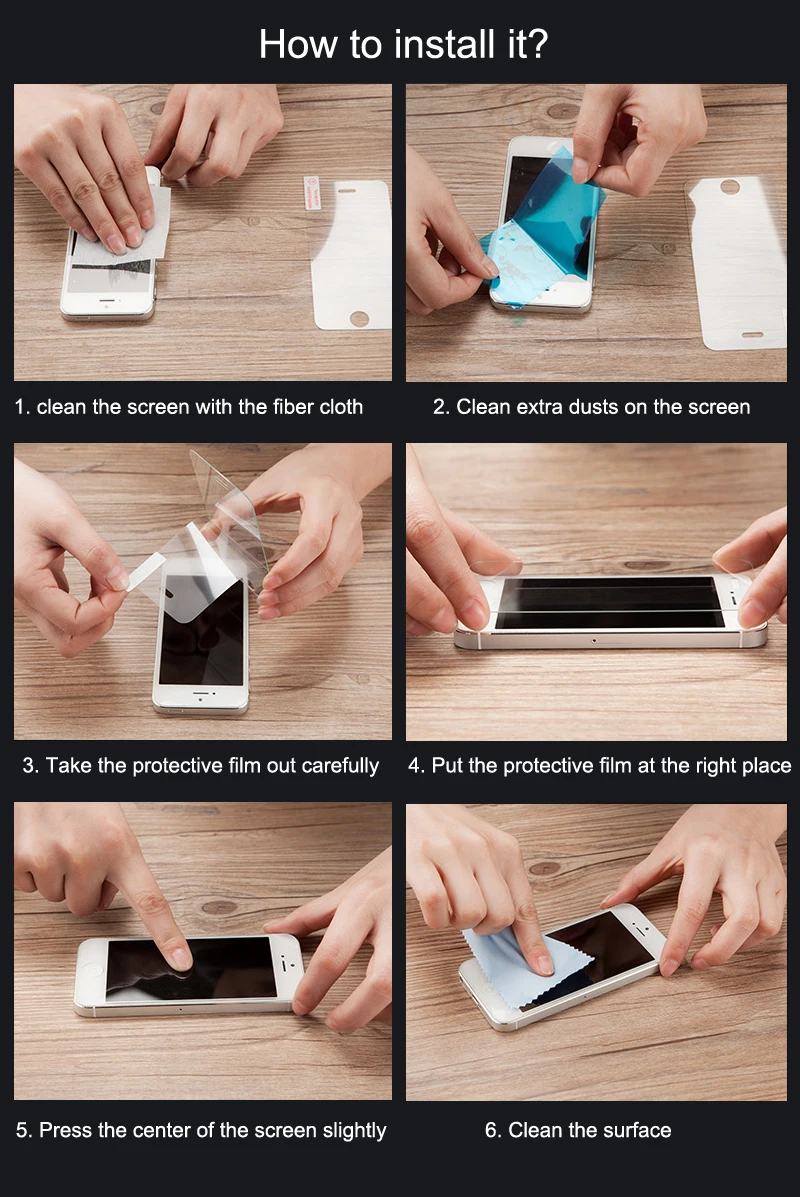 How to install it?

1. clean the screen with the fiber cloth

2. Clean extra dusts on the screen

3. Take the protective film out carefully

4. Put the protective film at the right place

5. Press the center of the screen slightly

6. Clean the surface