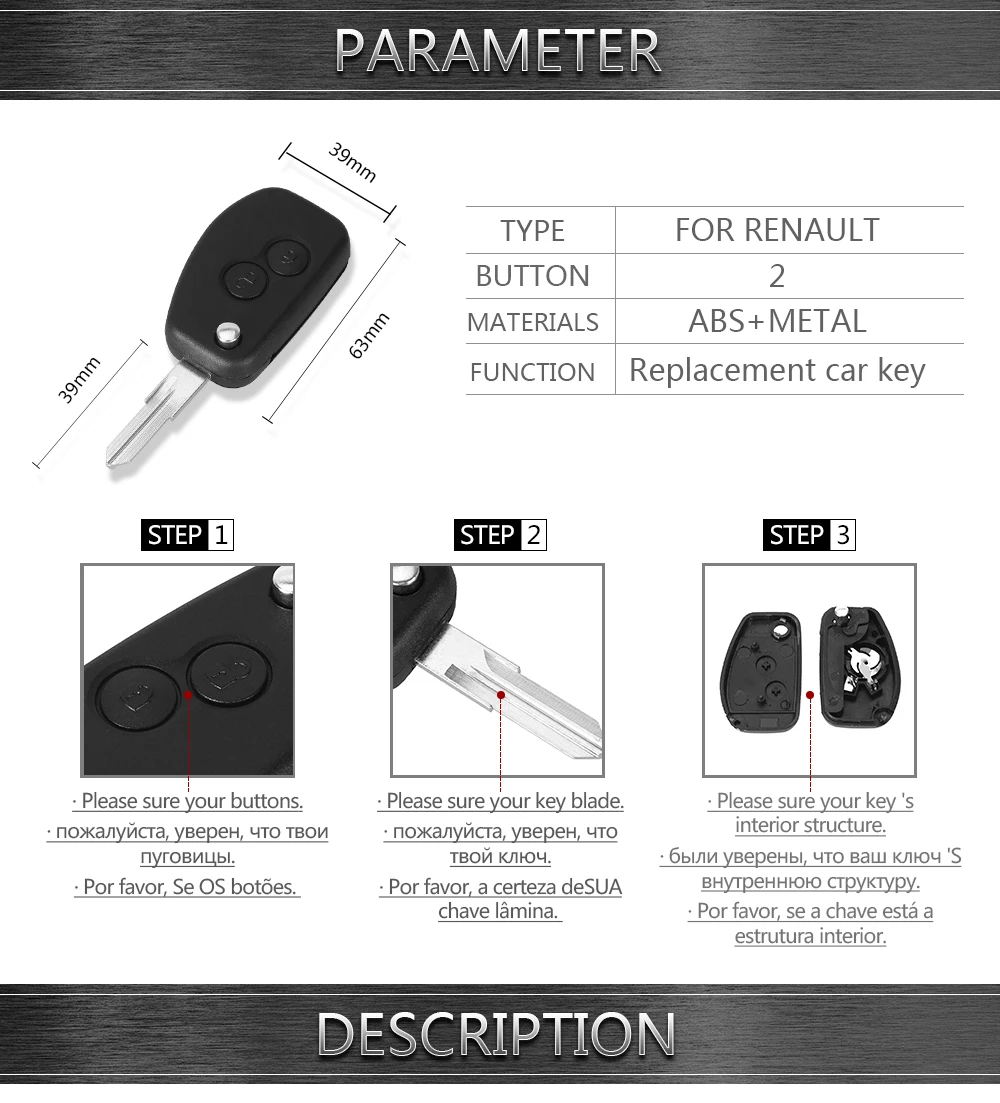 PARAMETER

39mm

63mm

39mm

| TYPE | FOR RENAULT |
|---|---|
| BUTTON | 2 |
| MATERIALS | ABS+METAL |
| FUNCTION | Replacement car key |

STEP 1

· Please sure your buttons.

· пожалуйста, уверен, что твои пуговицы.

· Por favor, Se OS botões.

STEP 2

· Please sure your key blade.

· пожалуйста, уверен, что твой ключ.

· Por favor, a certeza deSUA chave lâmina.

STEP 3

· Please sure your key 's interior structure.

· были уверены, что ваш ключ 'S внутреннюю структуру.

· Por favor, se a chave está a estrutura interior.

DESCRIPTION