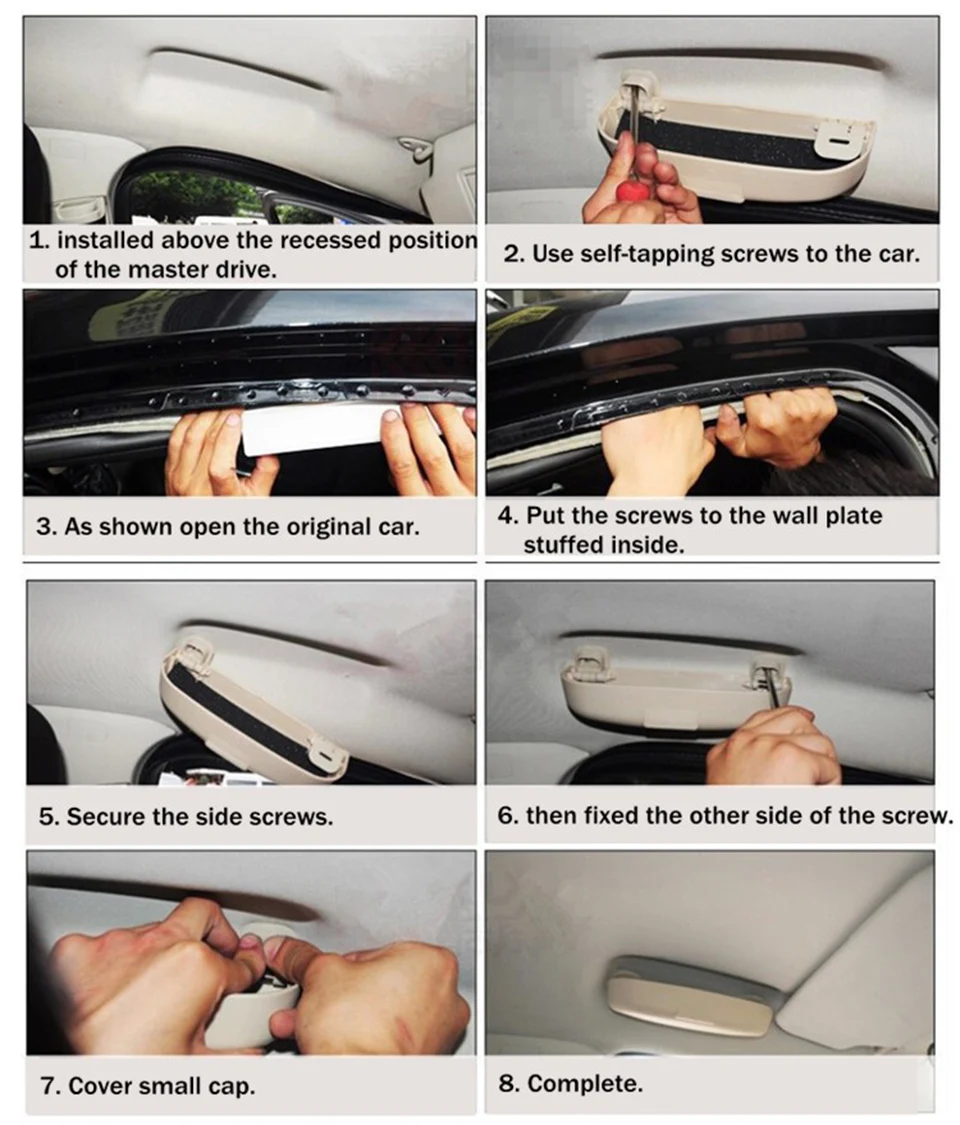 1. installed above the recessed position of the master drive.

2. Use self-tapping screws to the car.

3. As shown open the original car.

4. Put the screws to the wall plate stuffed inside.

5. Secure the side screws.

6. then fixed the other side of the screw.

7. Cover small cap.

8. Complete.