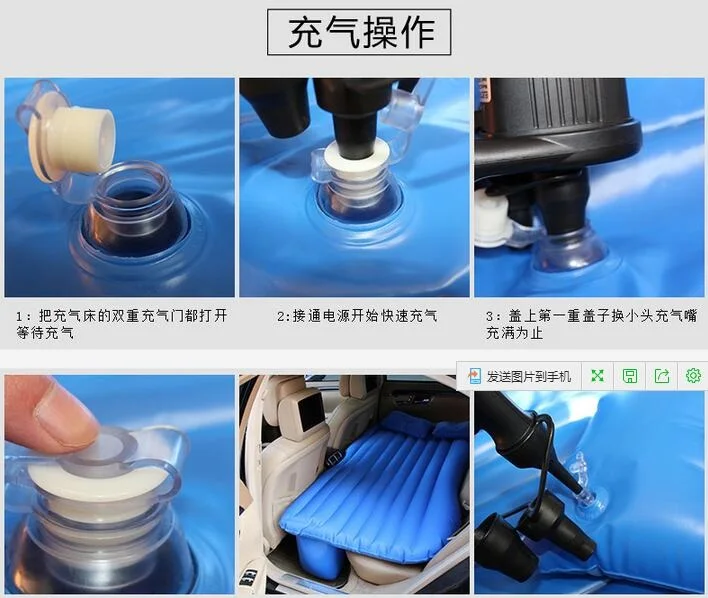 充气操作

1：把充气床的双重充气门都打开等待充气

2:接通电源开始快速充气

3：盖上第一重盖子换小头充气嘴充满为止

发送图片到手机