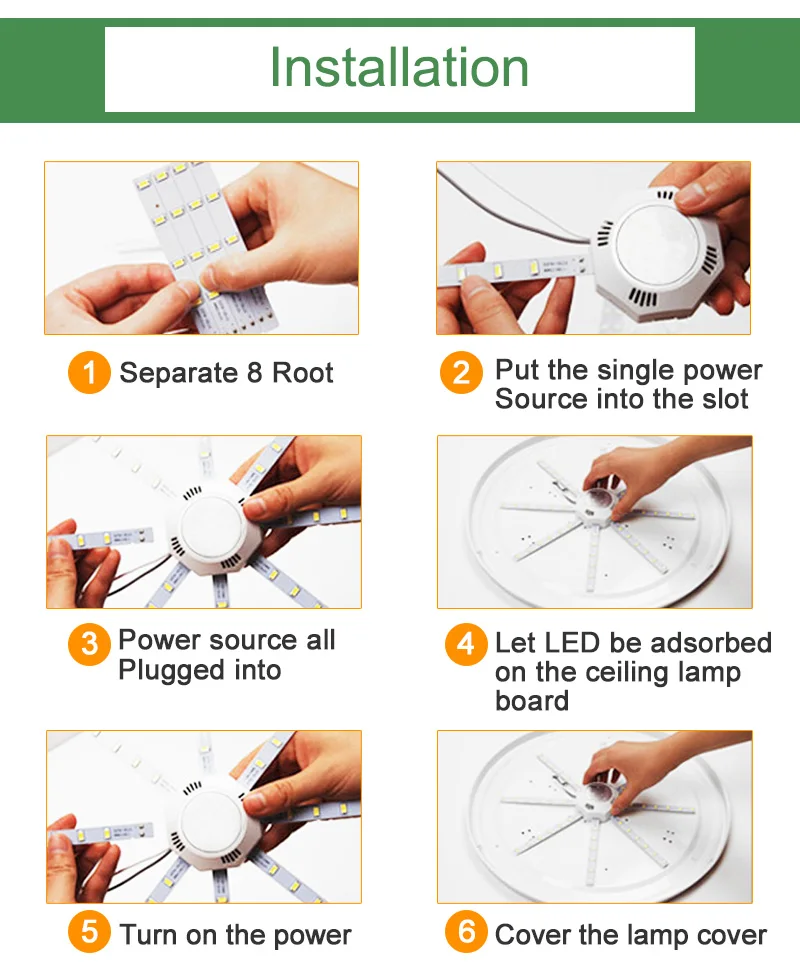 Installation

1 Separate 8 Root

2 Put the single power Source into the slot

3 Power source all Plugged into

4 Let LED be adsorbed on the ceiling lamp board

5 Turn on the power

6 Cover the lamp cover