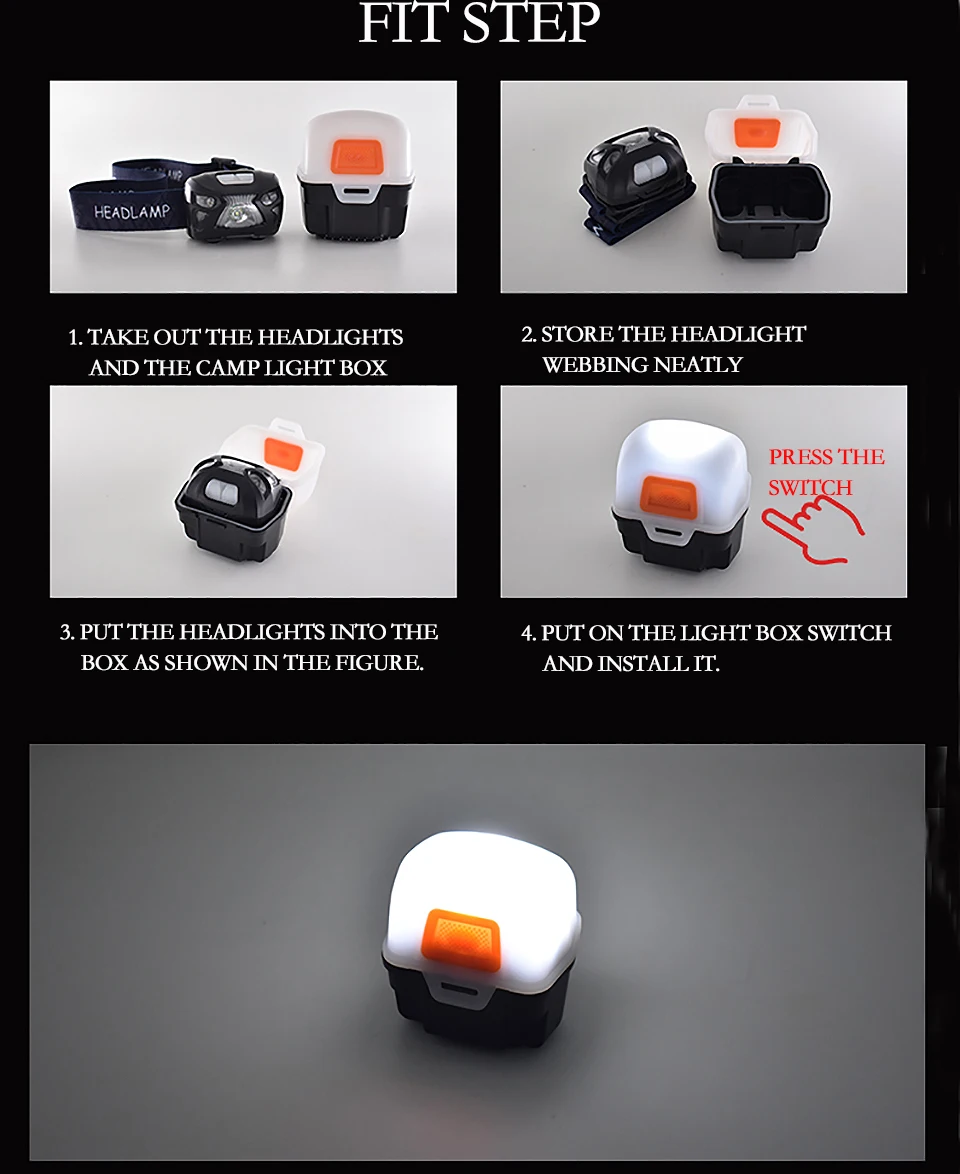 FIT STEP

HEADLAMP

1. TAKE OUT THE HEADLIGHTS AND THE CAMP LIGHT BOX

2. STORE THE HEADLIGHT WEBBING NEATLY

PRESS THE SWITCH

3. PUT THE HEADLIGHTS INTO THE BOX AS SHOWN IN THE FIGURE.

4. PUT ON THE LIGHT BOX SWITCH AND INSTALL IT.