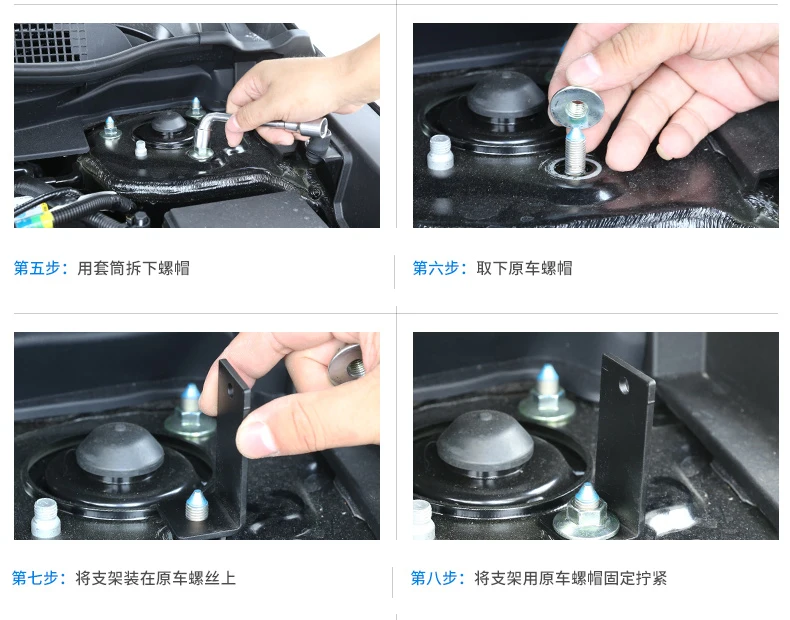 第五步：用套筒拆下螺帽

第六步：取下原车螺帽

第七步：将支架装在原车螺丝上

第八步：将支架用原车螺帽固定拧紧