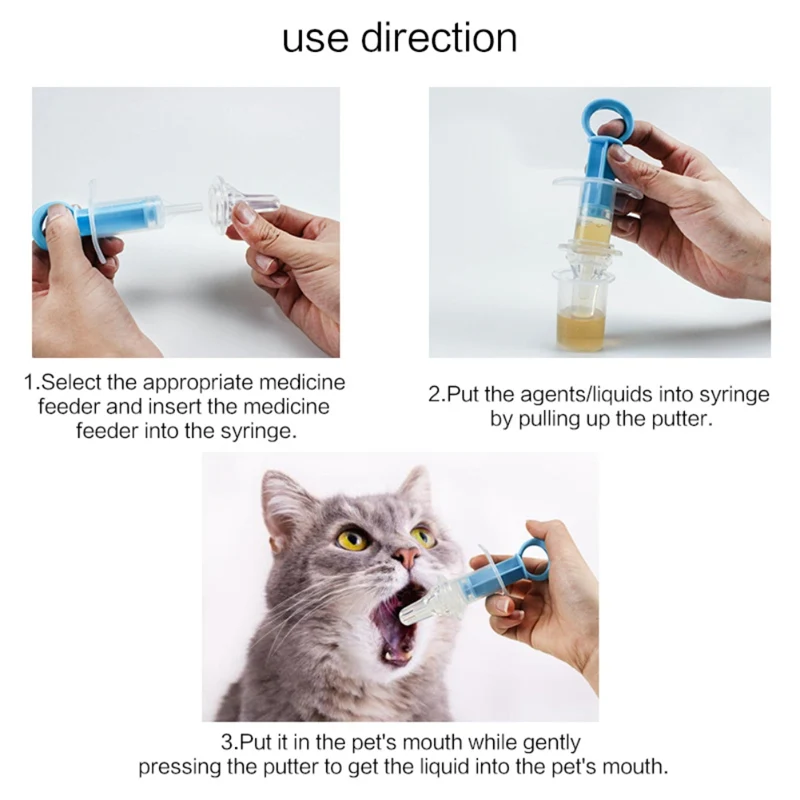 use direction

1.Select the appropriate medicine feeder and insert the medicine feeder into the syringe.

2.Put the agents/liquids into syringe by pulling up the putter.

3.Put it in the pet's mouth while gently pressing the putter to get the liquid into the pet's mouth.