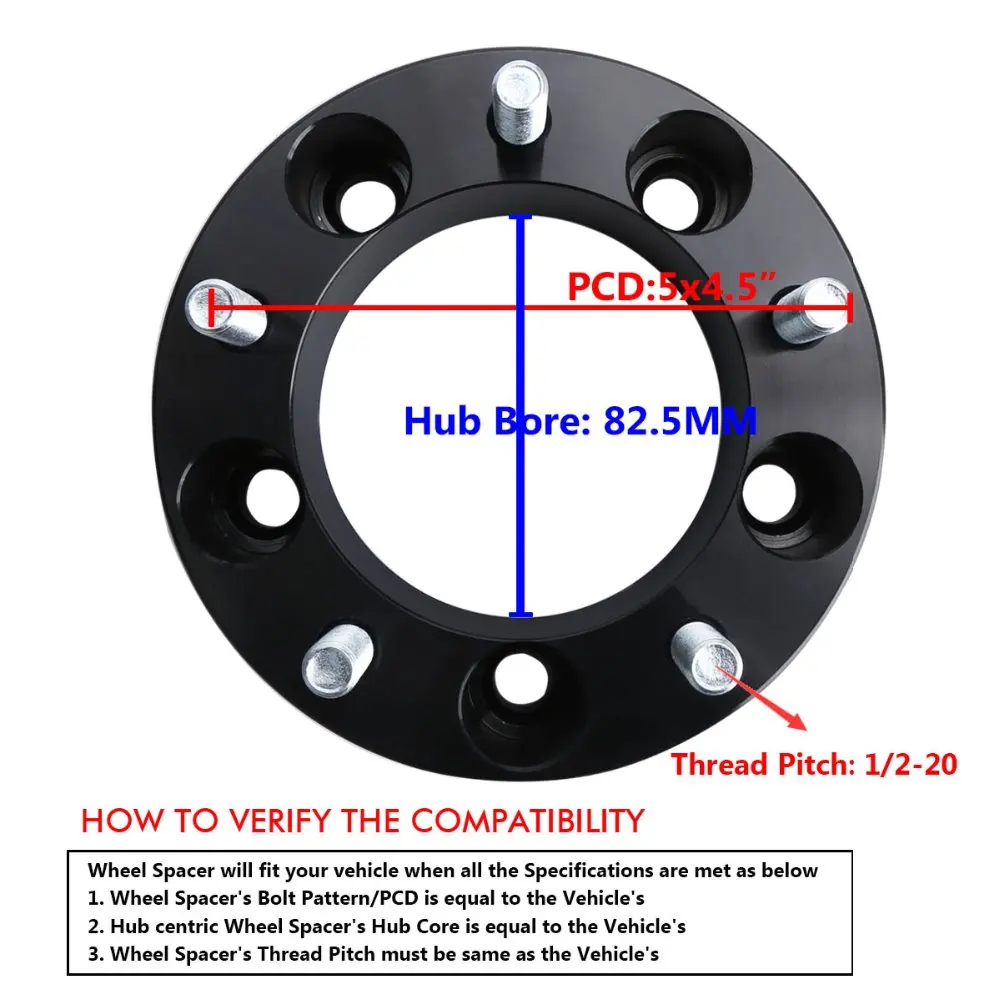 PCD:5x4.5"

Hub Bore: 82.5MM

Thread Pitch: 1/2-20

HOW TO VERIFY THE COMPATIBILITY

Wheel Spacer will fit your vehicle when all the Specifications are met as below
1. Wheel Spacer's Bolt Pattern/PCD is equal to the Vehicle's
2. Hub centric Wheel Spacer's Hub Core is equal to the Vehicle's
3. Wheel Spacer's Thread Pitch must be same as the Vehicle's