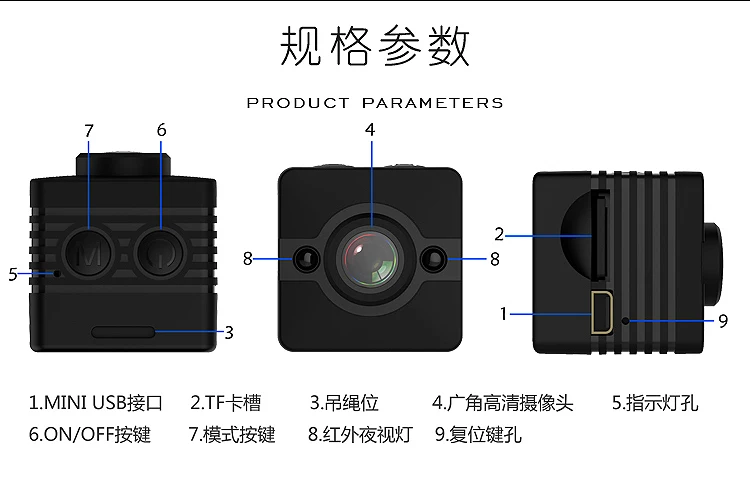 规格参数

PRODUCT PARAMETERS

7
6
M
5
3
4
8
8
2
1
9

1.MINI USB接口 2.TF卡槽 3.吊绳位 4.广角高清摄像头 5.指示灯孔
6.ON/OFF按键 7.模式按键 8.红外夜视灯 9.复位键孔