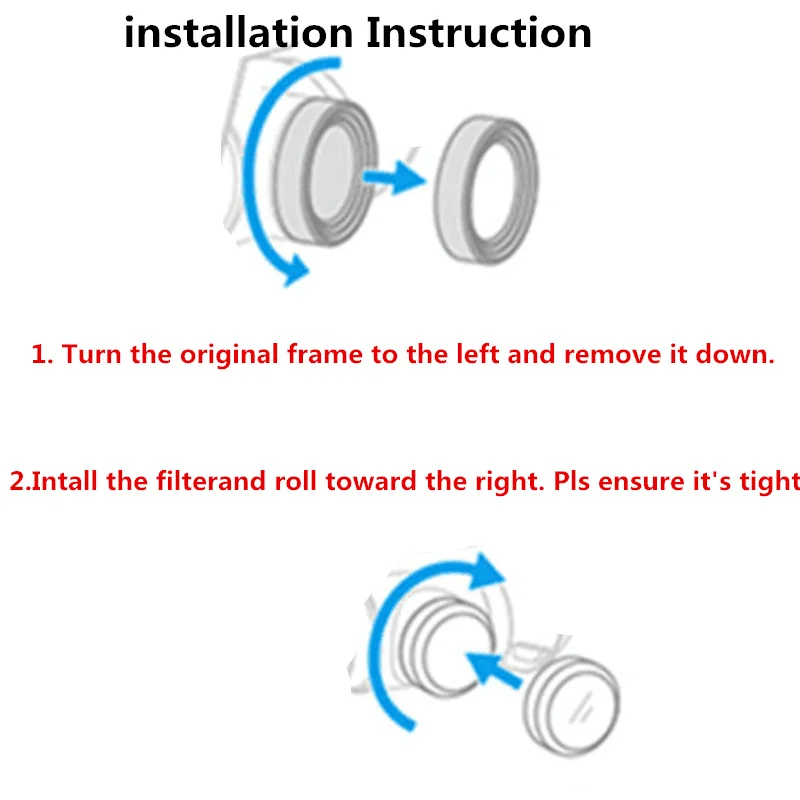 installation Instruction

1. Turn the original frame to the left and remove it down.

2.Intall the filterand roll toward the right. Pls ensure it's tight