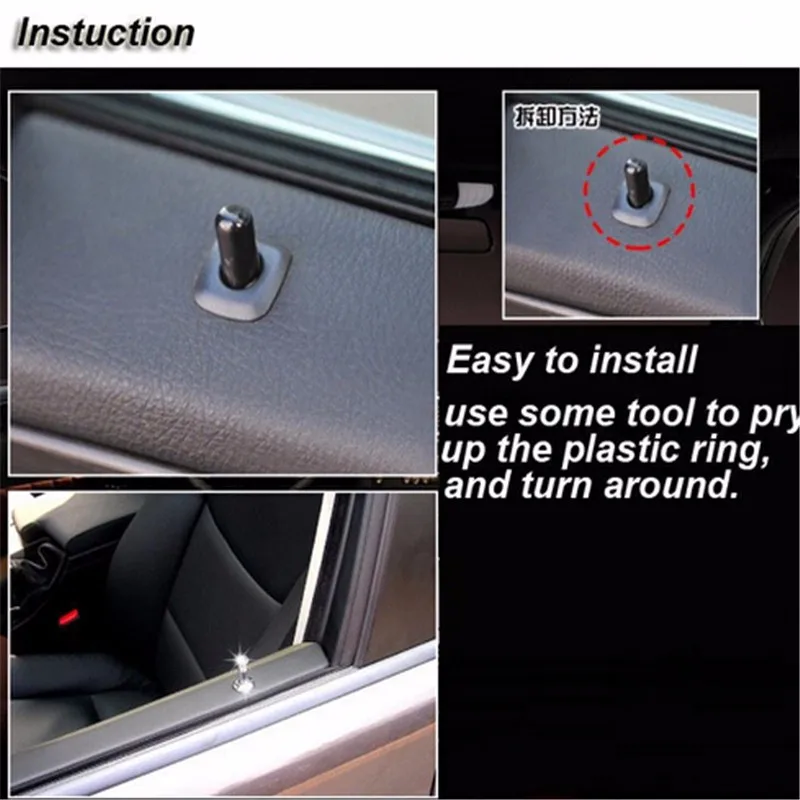 Instuction

拆卸方法

Easy to install

use some tool to pry up the plastic ring, and turn around.