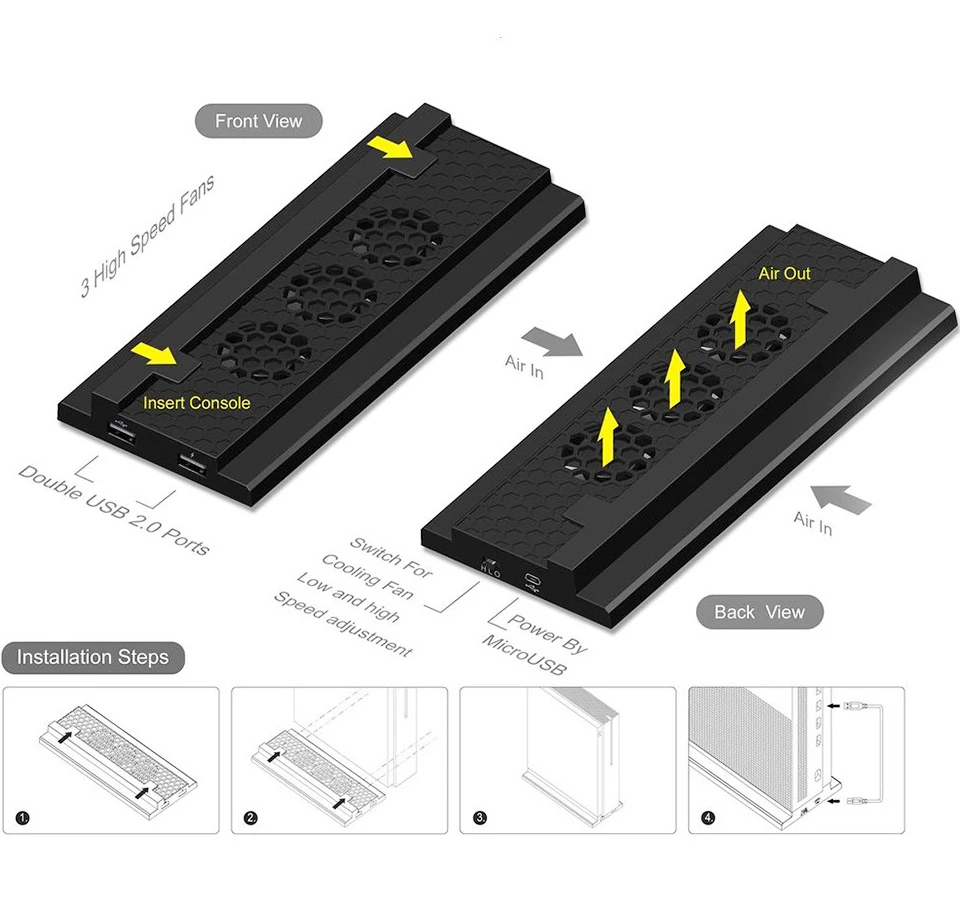 Front View

3 High Speed Fans

Insert Console

Double USB 2.0 Ports

Air In

Air Out

Air In

Switch For Cooling Fan Low and high Speed adjustment

H L O

Power By MicroUSB

Back View

Installation Steps

1.

2.

3.

4.