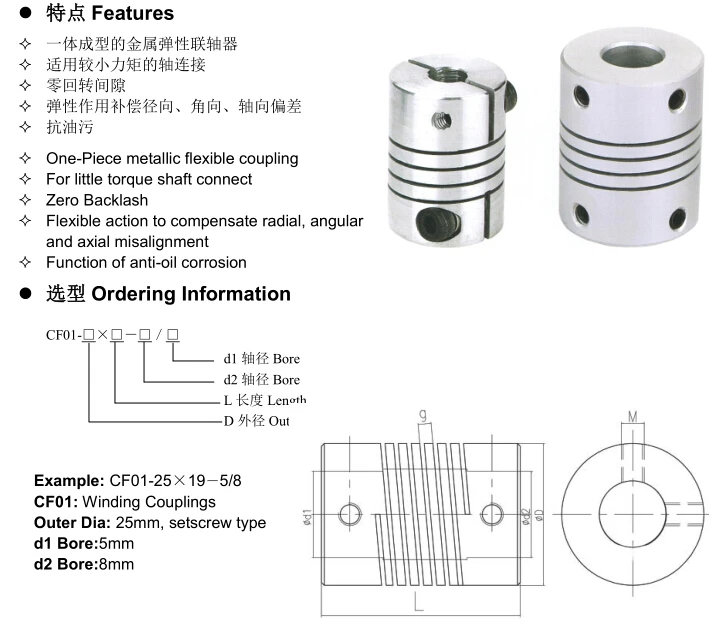 ● 特点 Features

✧ 一体成型的金属弹性联轴器
✧ 适用较小力矩的轴连接
✧ 零回转间隙
✧ 弹性作用补偿径向、角向、轴向偏差
✧ 抗油污

✧ One-Piece metallic flexible coupling
✧ For little torque shaft connect
✧ Zero Backlash
✧ Flexible action to compensate radial, angular and axial misalignment
✧ Function of anti-oil corrosion

● 选型 Ordering Information

CF01-□×□-□/□

d1 轴径 Bore
d2 轴径 Bore
L 长度 Length
D 外径 Out

Example: CF01-25×19-5/8
CF01: Winding Couplings
Outer Dia: 25mm, setscrew type
d1 Bore:5mm
d2 Bore:8mm

g
M
ød1
ød2
øD
L